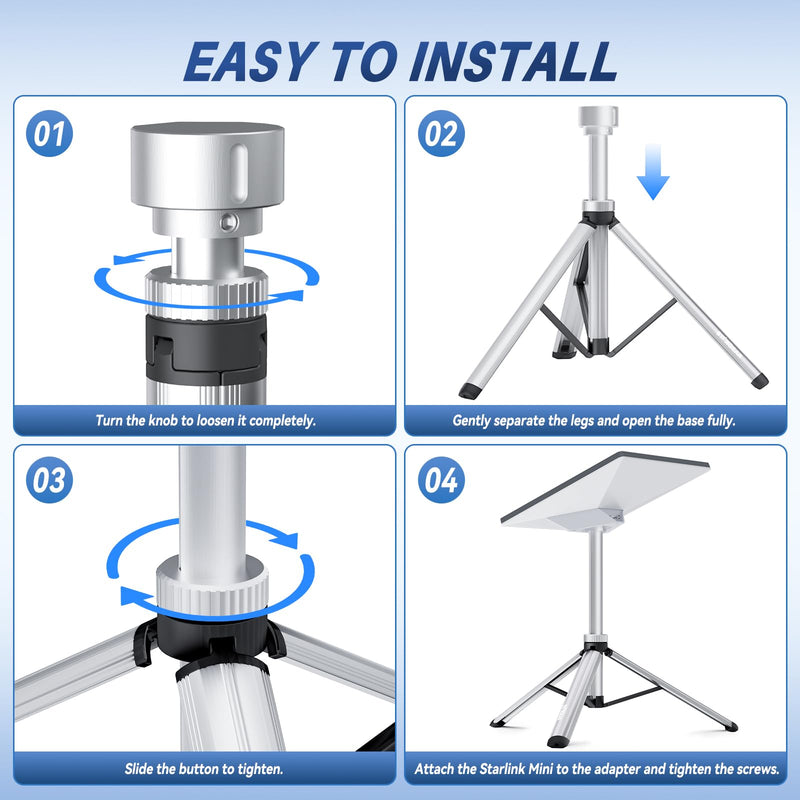 EASY TO INSTALL

01

Turn the knob to loosen it completely.

02

Gently separate the legs and open the base fully.

03

Slide the button to tighten.

04

Attach the Starlink Mini to the adapter and tighten the screws.