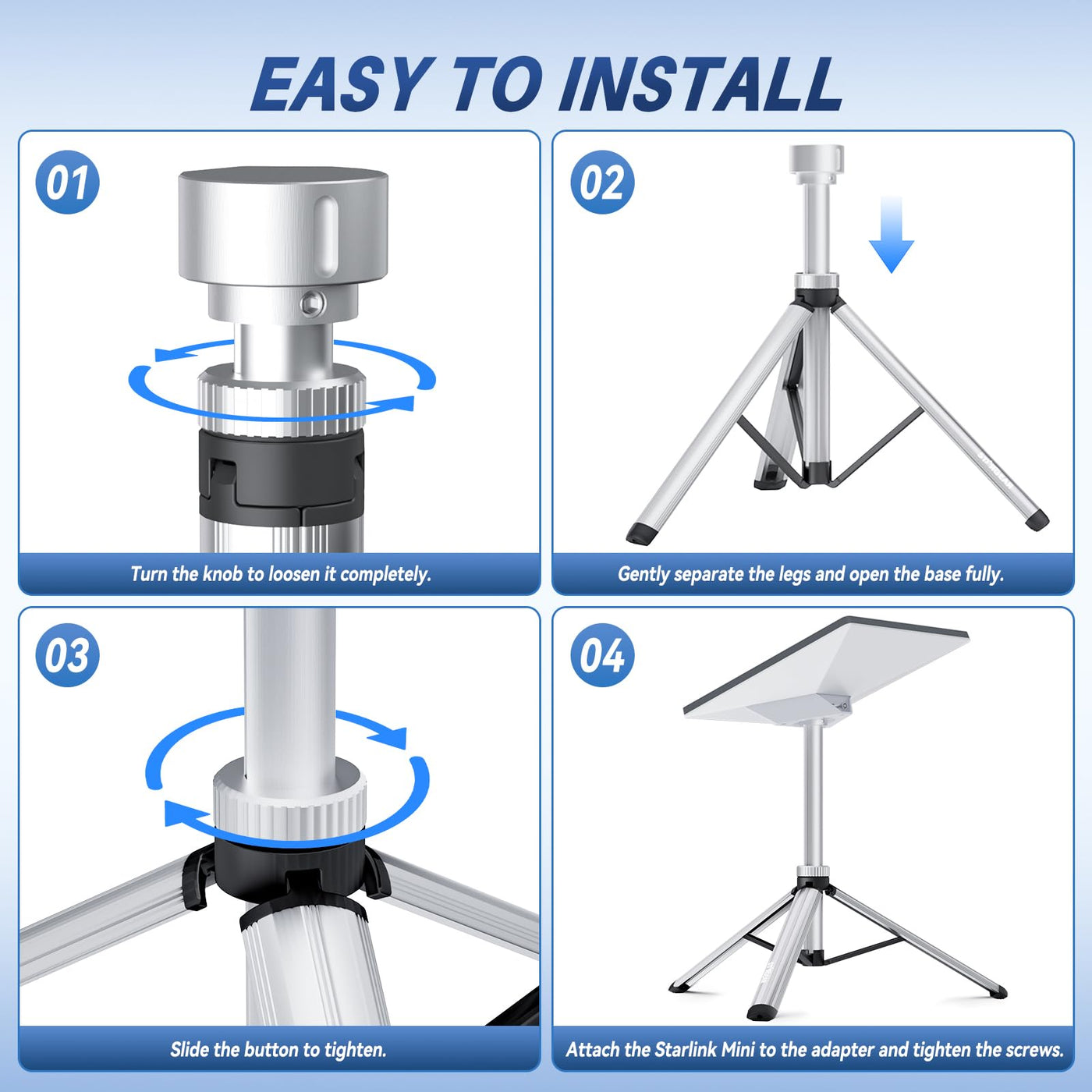 EASY TO INSTALL

01

Turn the knob to loosen it completely.

02

Gently separate the legs and open the base fully.

03

Slide the button to tighten.

04

Attach the Starlink Mini to the adapter and tighten the screws.