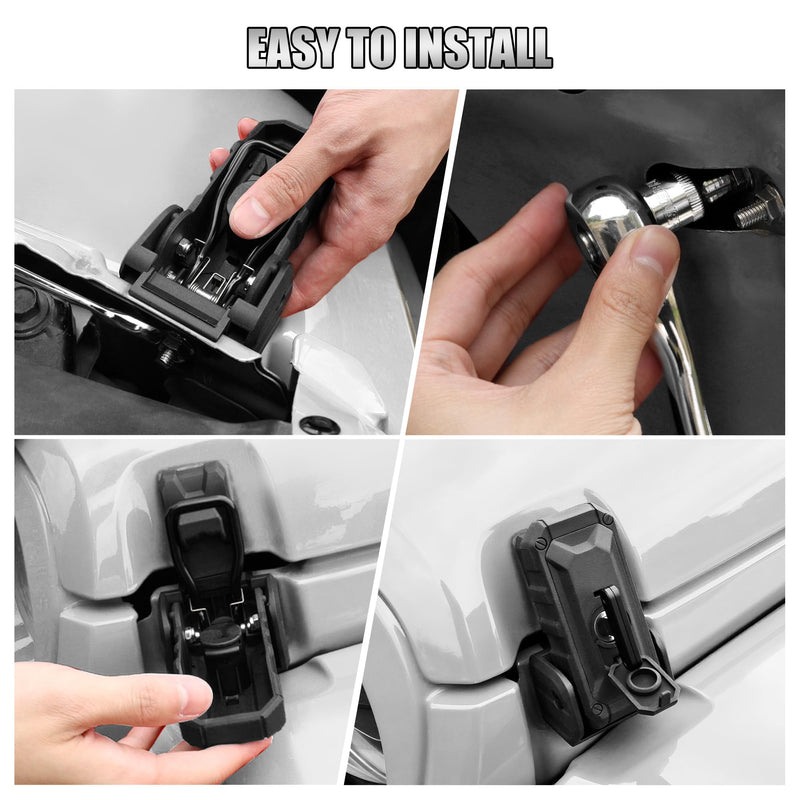 EASY TO INSTALL