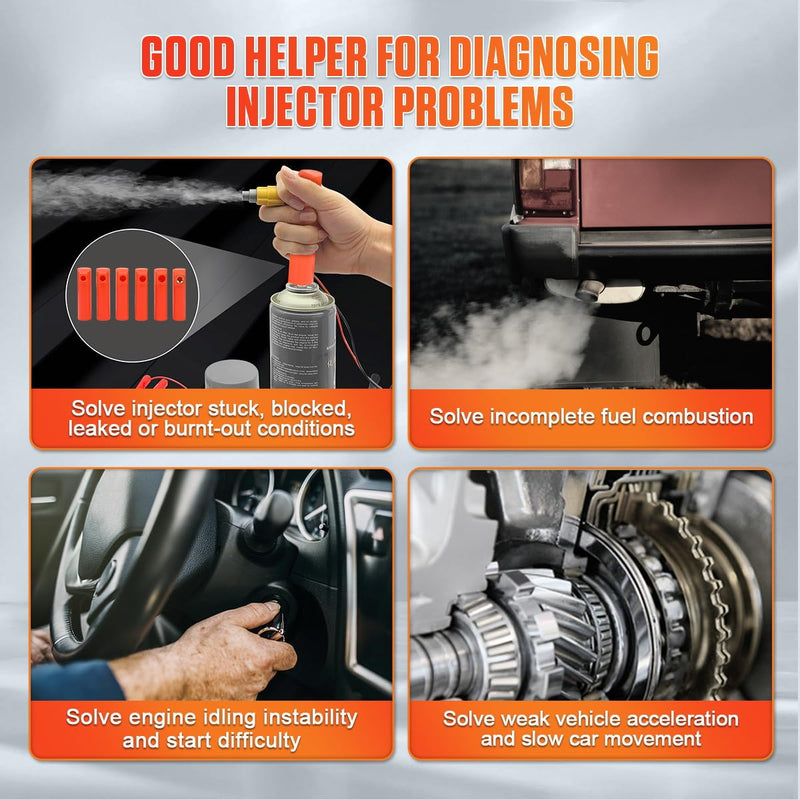 GOOD HELPER FOR DIAGNOSING INJECTOR PROBLEMS

Solve injector stuck, blocked, leaked or burnt-out conditions

Solve incomplete fuel combustion

Solve engine idling instability and start difficulty

Solve weak vehicle acceleration and slow car movement