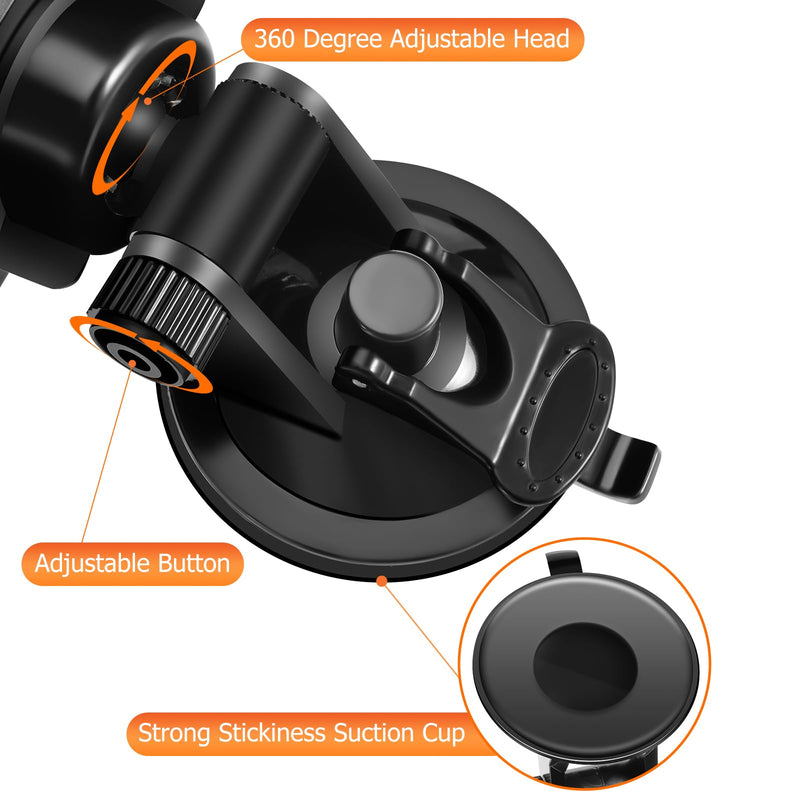 360 Degree Adjustable Head

Adjustable Button

Strong Stickiness Suction Cup