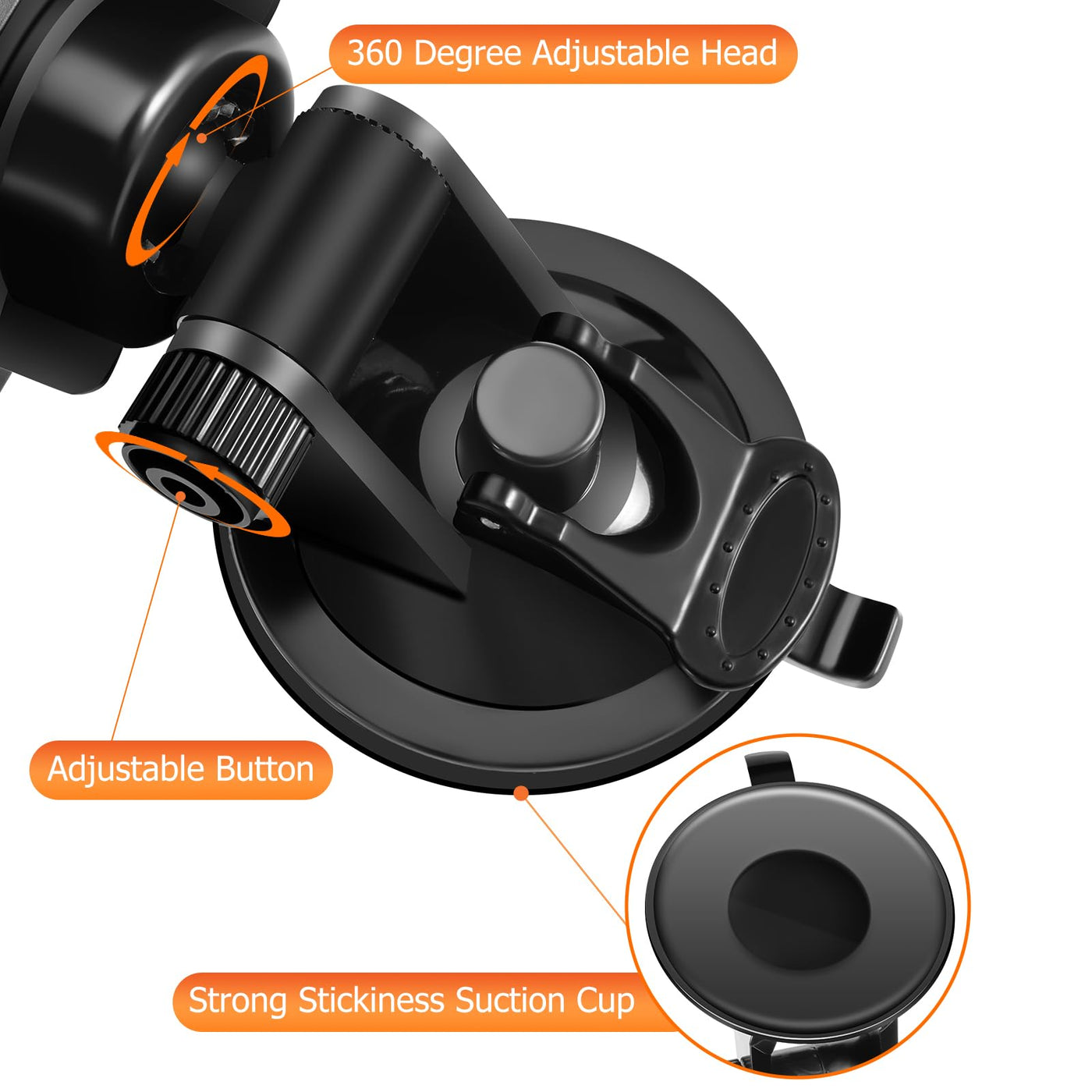 360 Degree Adjustable Head

Adjustable Button

Strong Stickiness Suction Cup