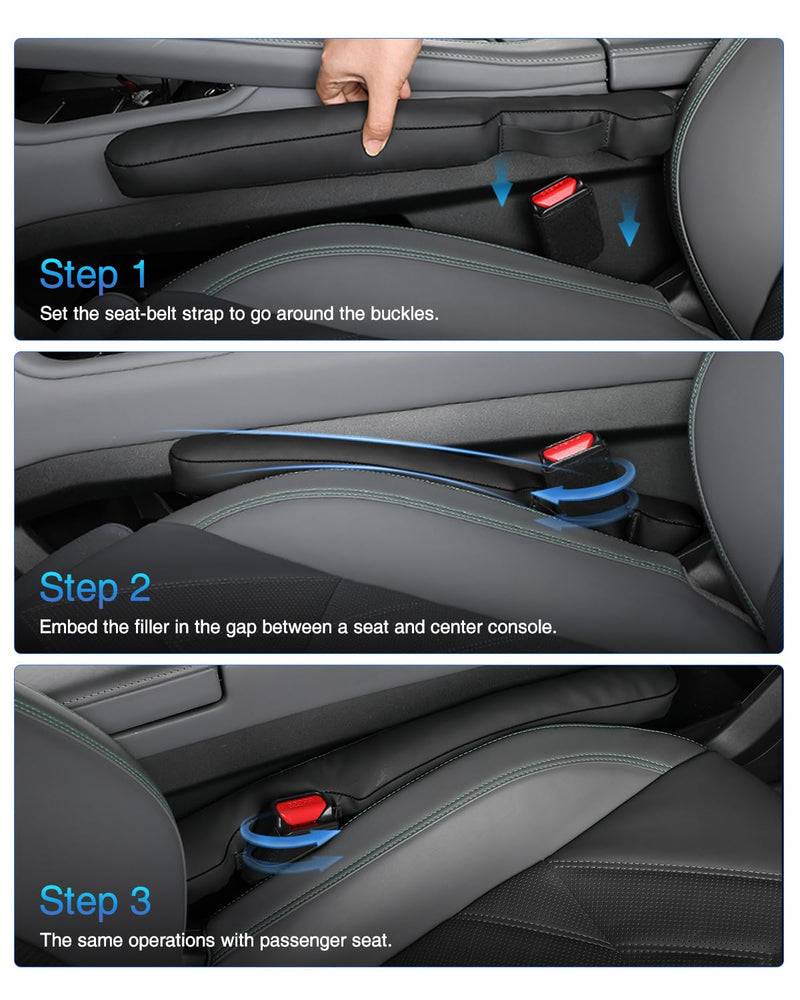 Step 1
Set the seat-belt strap to go around the buckles.

Step 2
Embed the filler in the gap between a seat and center console.

Step 3
The same operations with passenger seat.