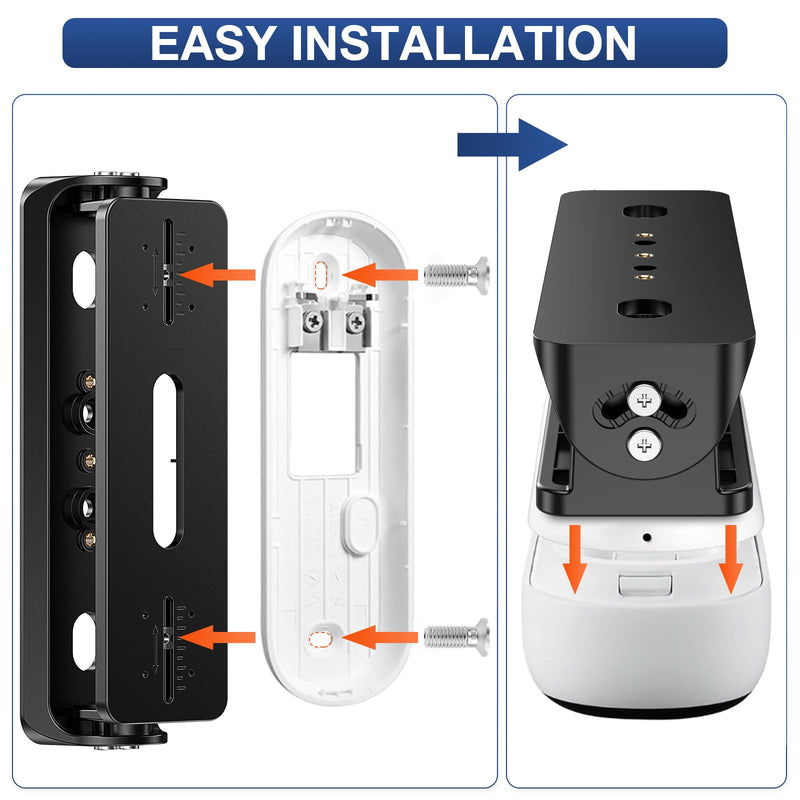 EASY INSTALLATION