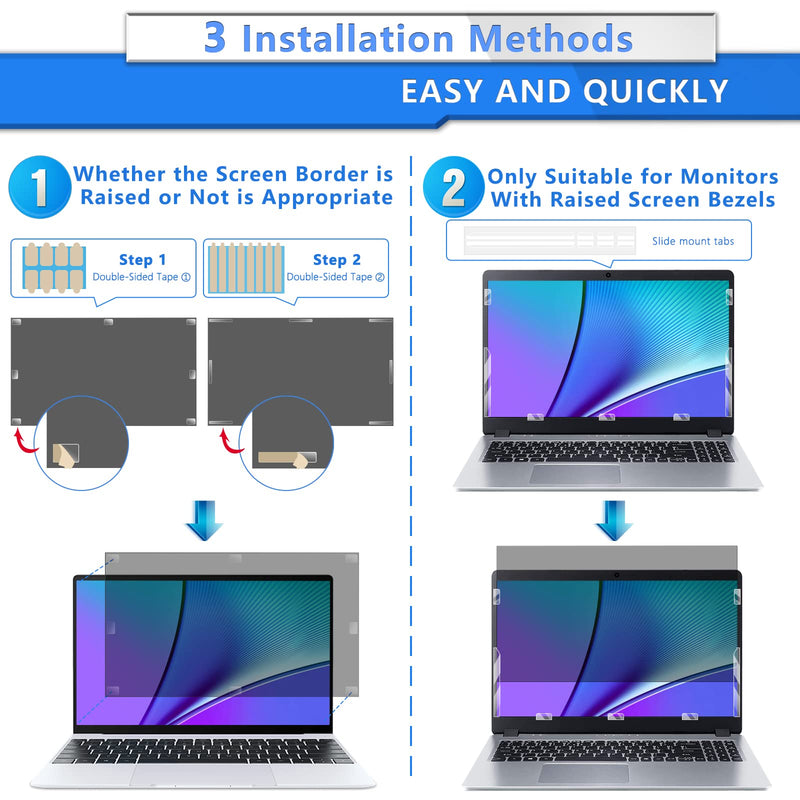 3 Installation Methods

EASY AND QUICKLY

1 Whether the Screen Border is Raised or Not is Appropriate

Step 1
Double-Sided Tape ①

Step 2
Double-Sided Tape ②

2 Only Suitable for Monitors With Raised Screen Bezels

Slide mount tabs