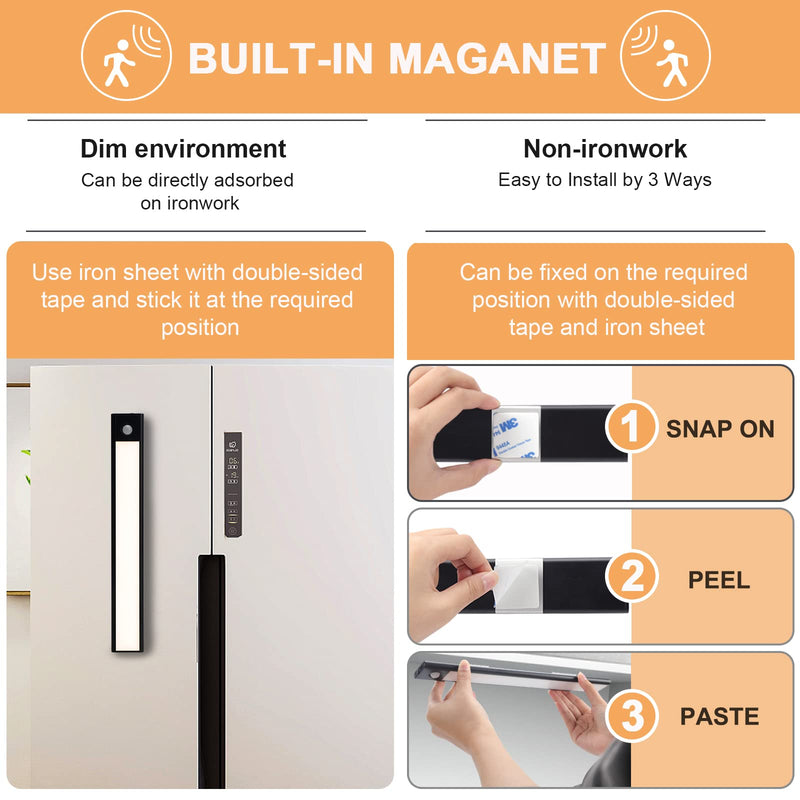 BUILT-IN MAGANET

Dim environment
Can be directly adsorbed on ironwork

Use iron sheet with double-sided tape and stick it at the required position

Non-ironwork
Easy to Install by 3 Ways

Can be fixed on the required position with double-sided tape and iron sheet

3M

1 SNAP ON

2 PEEL

3 PASTE