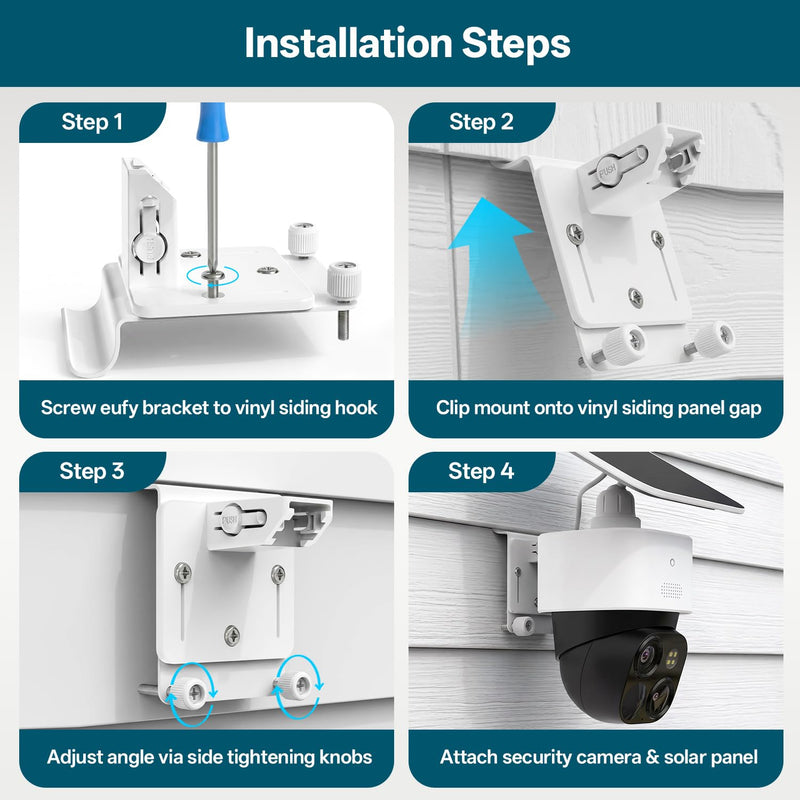 Installation Steps

Step 1

PUSH

Screw eufy bracket to vinyl siding hook

Step 2

PUSH

Clip mount onto vinyl siding panel gap

Step 3

PUSH

Adjust angle via side tightening knobs

Step 4

Attach security camera & solar panel