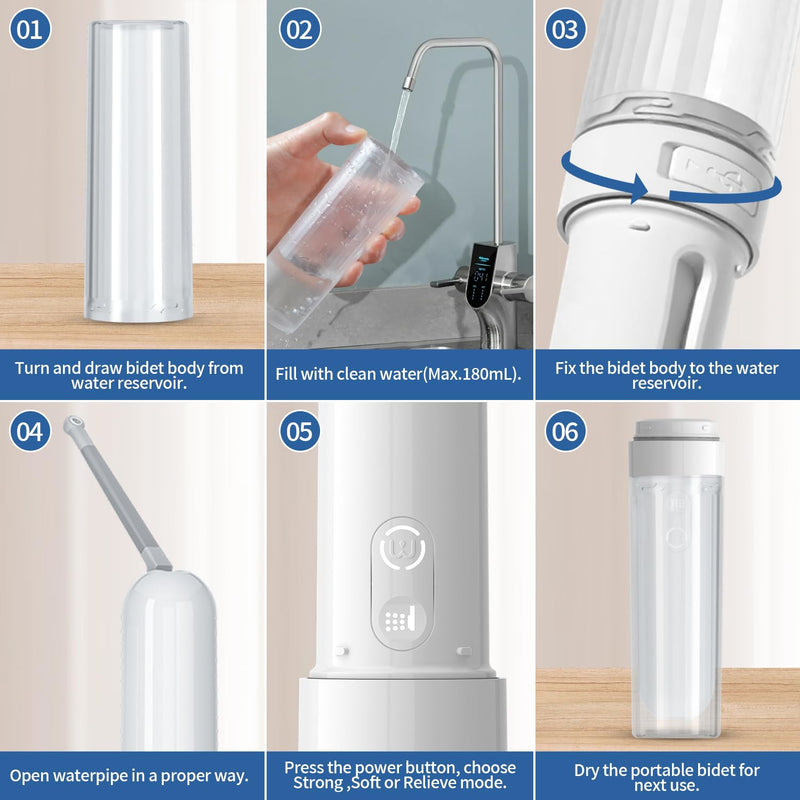 01

Turn and draw bidet body from water reservoir.

02

Fill with clean water(Max.180mL).

03

Fix the bidet body to the water reservoir.

04

Open waterpipe in a proper way.

05

Press the power button, choose Strong ,Soft or Relieve mode.

06

Dry the portable bidet for next use.