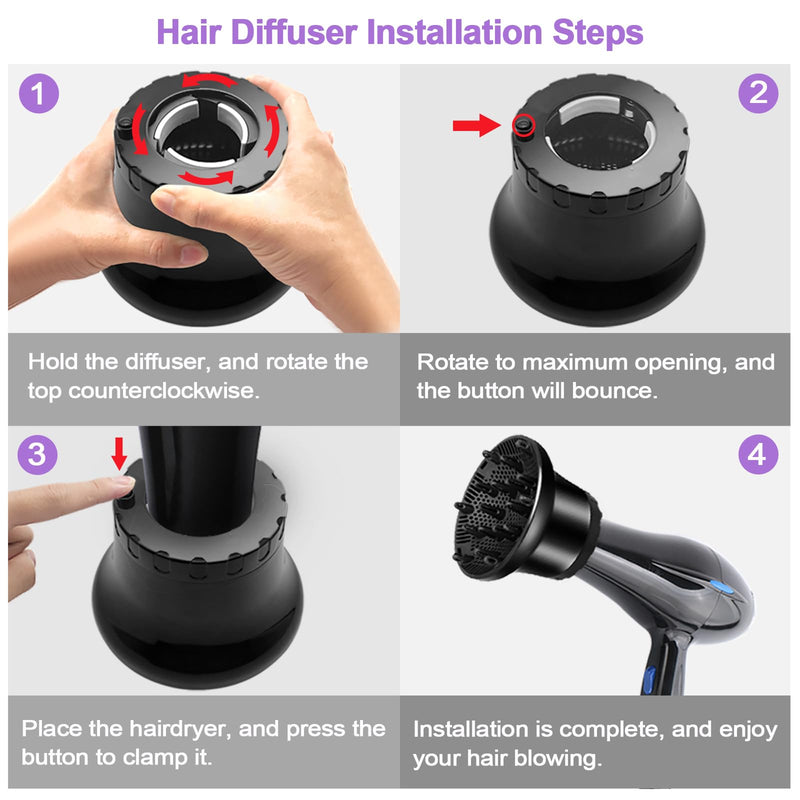 Hair Diffuser Installation Steps

1

Hold the diffuser, and rotate the top counterclockwise.

2

Rotate to maximum opening, and the button will bounce.

3

Place the hairdryer, and press the button to clamp it.

4

Installation is complete, and enjoy your hair blowing.