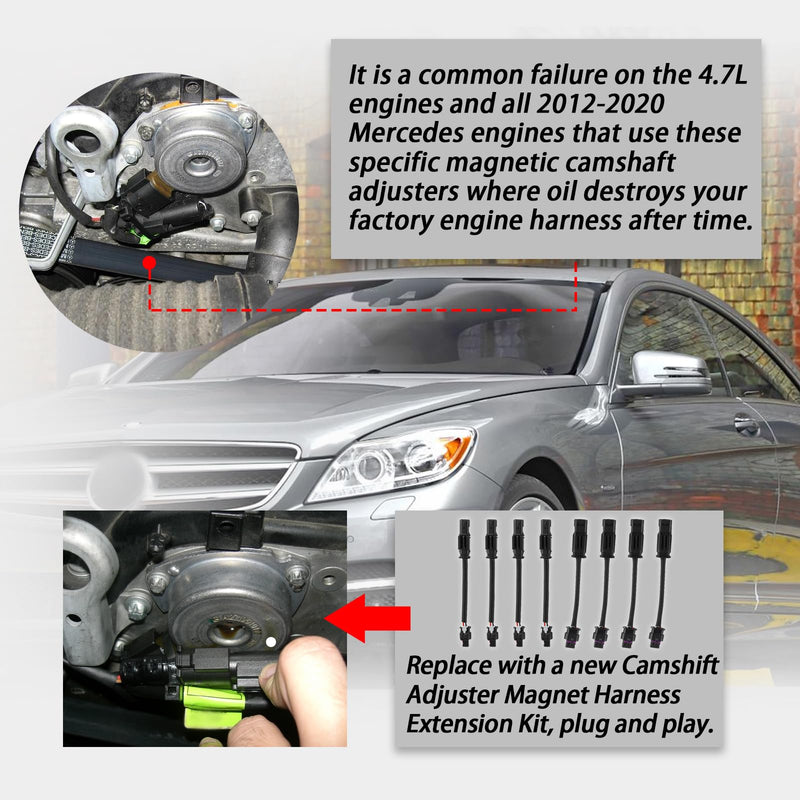 It is a common failure on the 4.7L engines and all 2012-2020 Mercedes engines that use these specific magnetic camshaft adjusters where oil destroys your factory engine harness after time.

Replace with a new Camshift Adjuster Magnet Harness Extension Kit, plug and play.