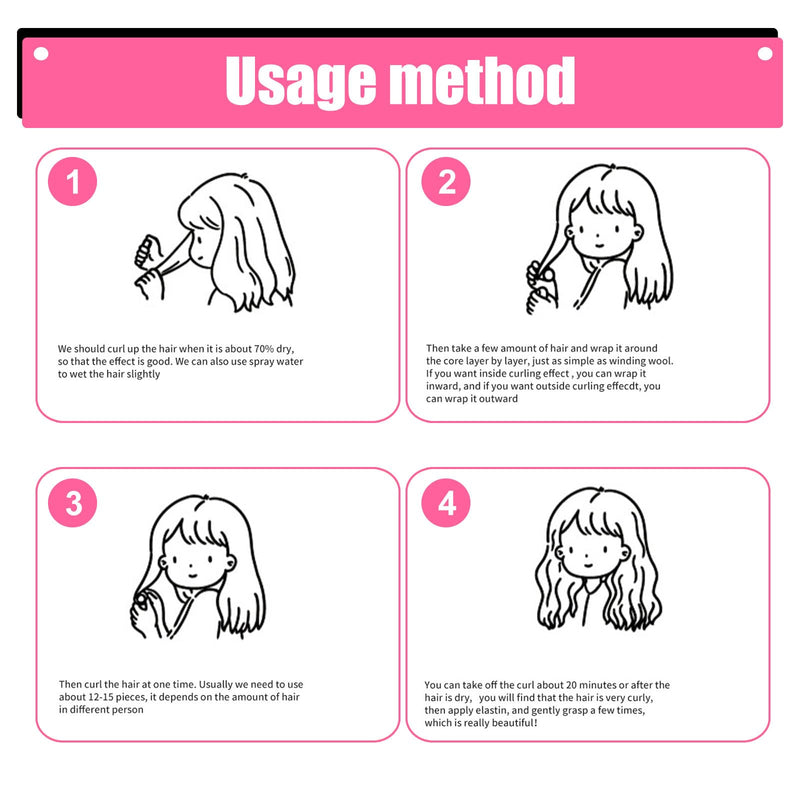 Usage method

1

We should curl up the hair when it is about 70% dry, so that the effect is good. We can also use spray water to wet the hair slightly

2

Then take a few amount of hair and wrap it around the core layer by layer, just as simple as winding wool. If you want inside curling effect , you can wrap it inward, and if you want outside curling effecdt, you can wrap it outward

3

Then curl the hair at one time. Usually we need to use about 12-15 pieces, it depends on the amount of hair in different person

4

You can take off the curl about 20 minutes or after the hair is dry, you will find that the hair is very curly, then apply elastin, and gently grasp a few times, which is really beautiful!