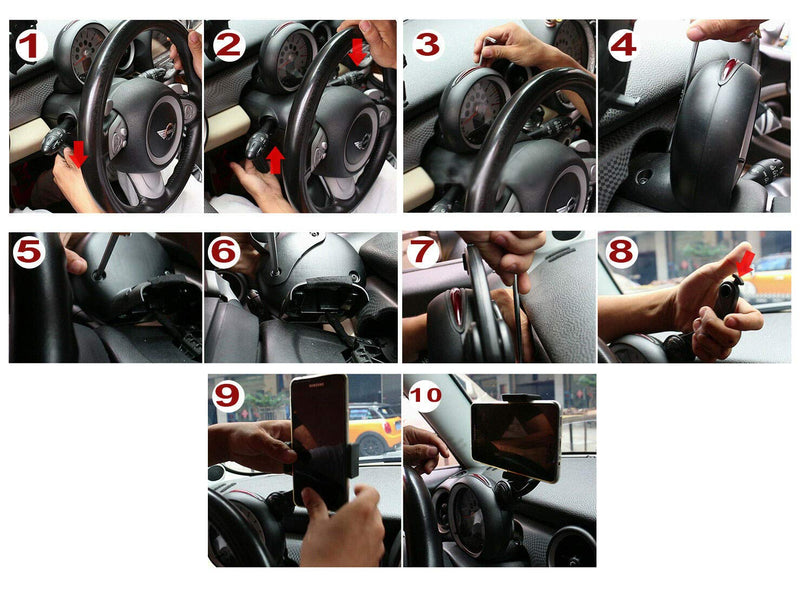 1
2
3
4
5
6
7
8
9
10