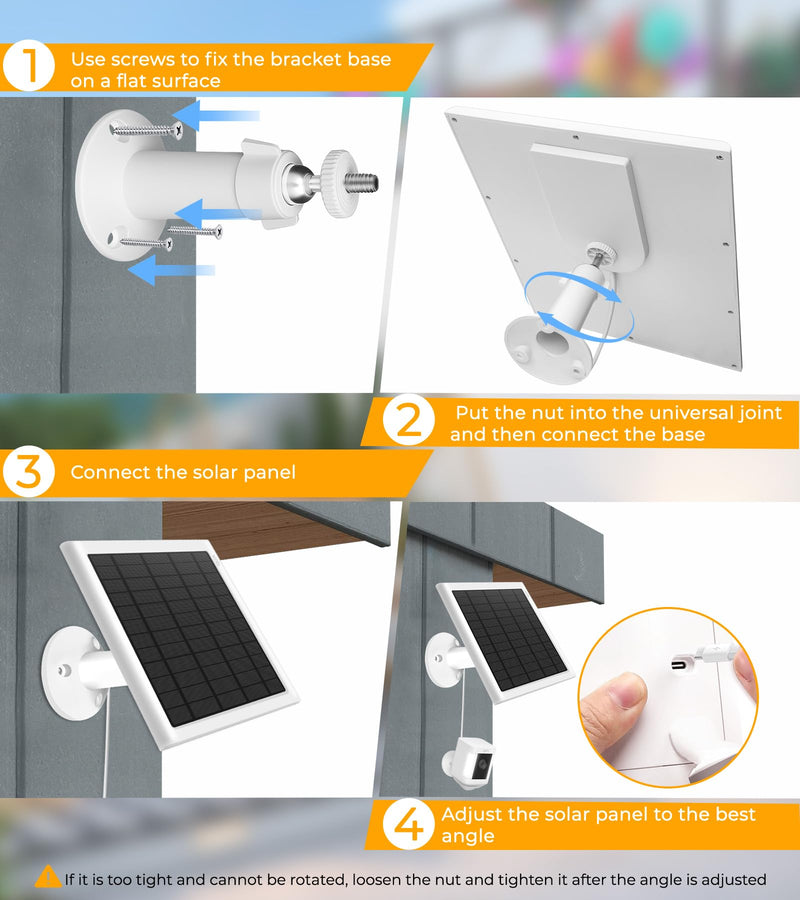 1 Use screws to fix the bracket base on a flat surface

2 Put the nut into the universal joint and then connect the base

3 Connect the solar panel

4 Adjust the solar panel to the best angle

If it is too tight and cannot be rotated, loosen the nut and tighten it after the angle is adjusted