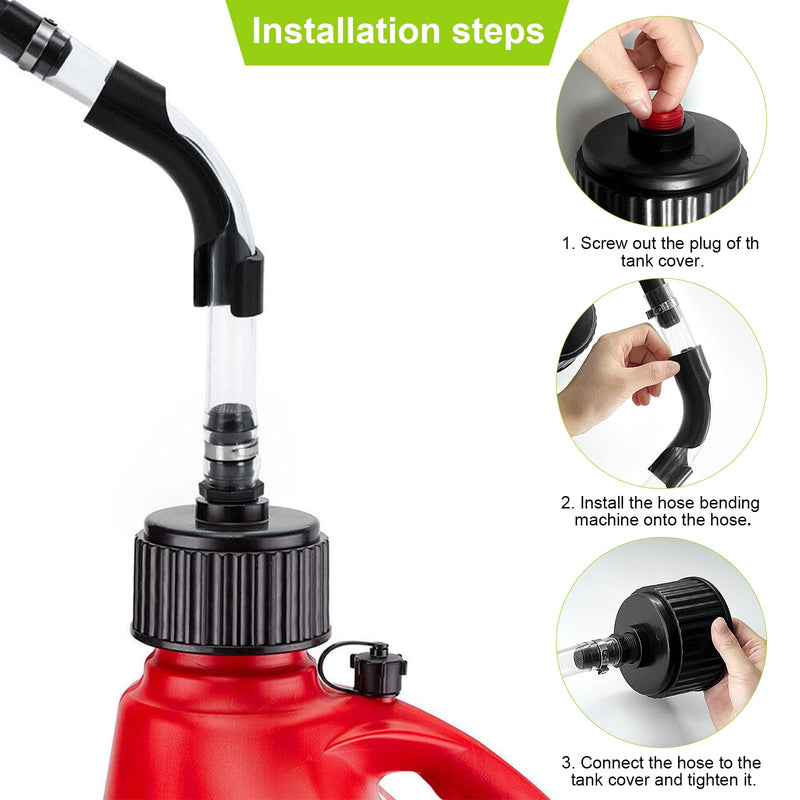 Installation steps

1. Screw out the plug of th tank cover.

2. Install the hose bending machine onto the hose.

3. Connect the hose to the tank cover and tighten it.