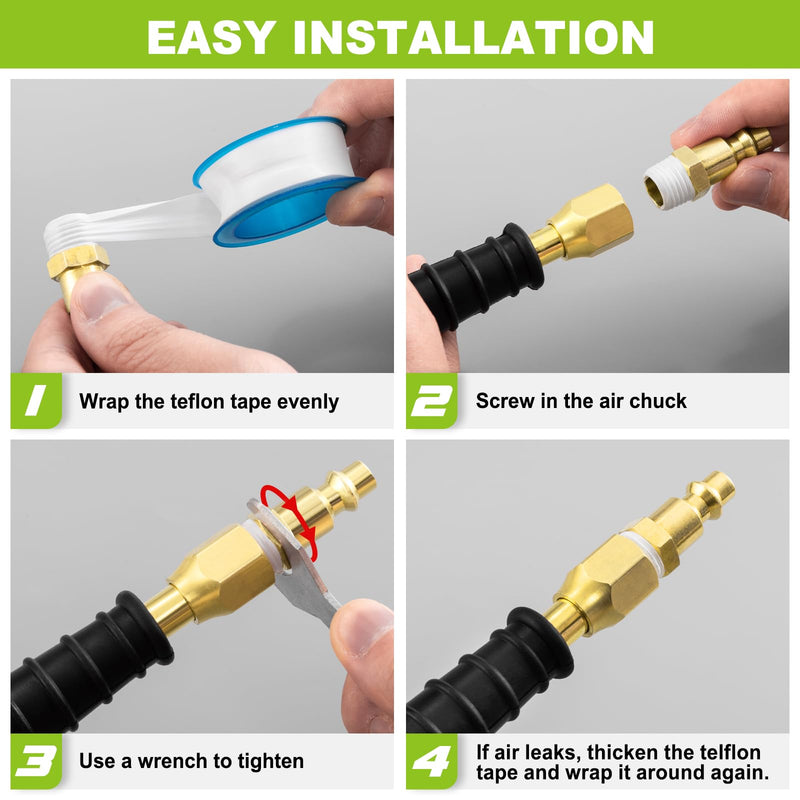 EASY INSTALLATION

1 Wrap the teflon tape evenly

2 Screw in the air chuck

3 Use a wrench to tighten

4 If air leaks, thicken the telflon tape and wrap it around again.