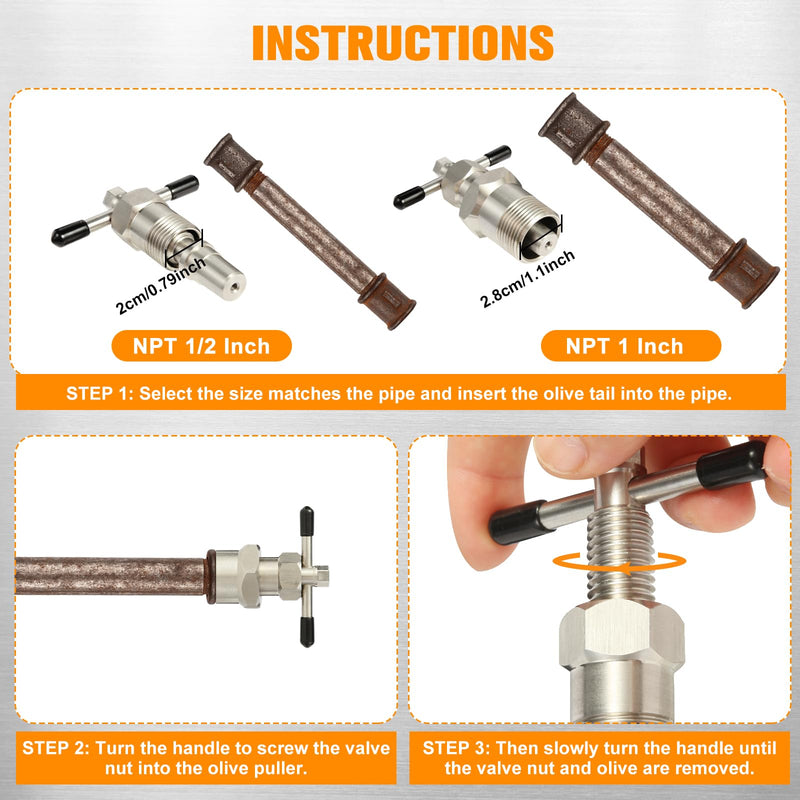 INSTRUCTIONS

2cm/0.79inch

2.8cm/1.1inch

NPT 1/2 Inch

NPT 1 Inch

STEP 1: Select the size matches the pipe and insert the olive tail into the pipe.

STEP 2: Turn the handle to screw the valve nut into the olive puller.

STEP 3: Then slowly turn the handle until the valve nut and olive are removed.