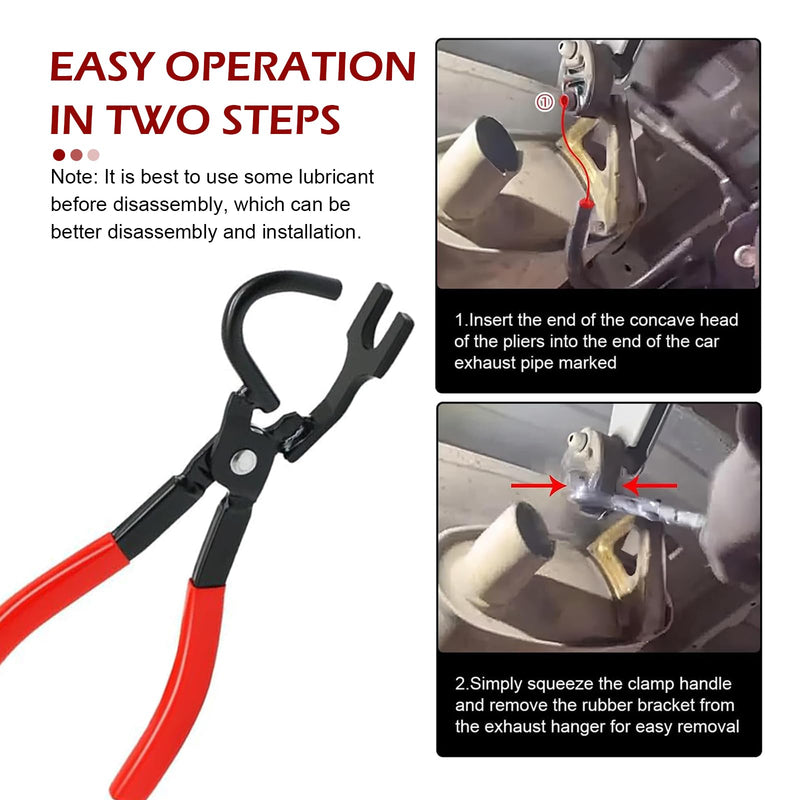 EASY OPERATION IN TWO STEPS

Note: It is best to use some lubricant before disassembly, which can be better disassembly and installation.

①

1.Insert the end of the concave head of the pliers into the end of the car exhaust pipe marked

2.Simply squeeze the clamp handle and remove the rubber bracket from the exhaust hanger for easy removal