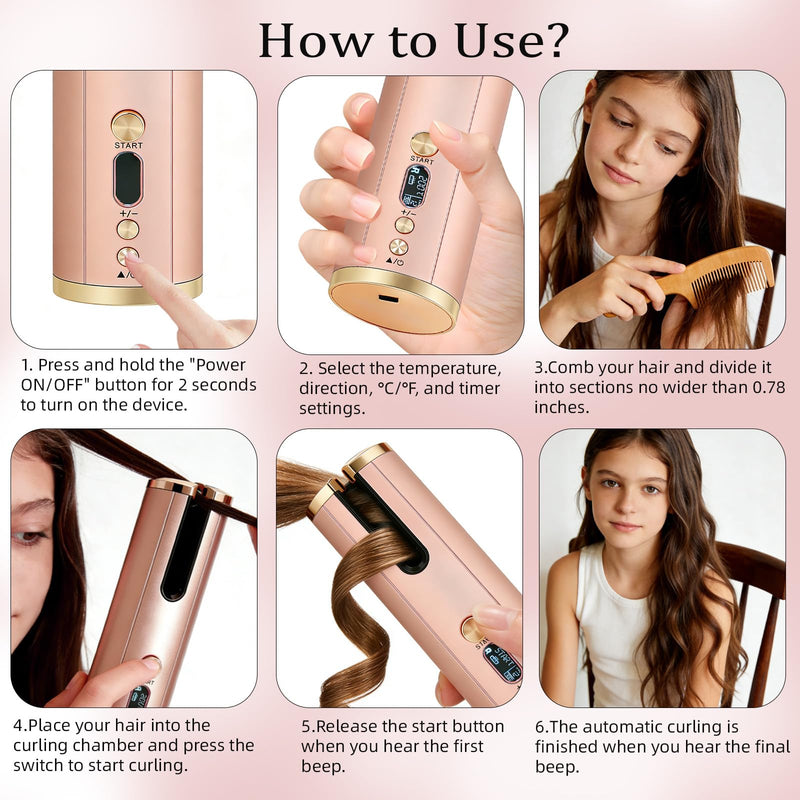 How to Use?

START

+/−

START

+/−

1. Press and hold the "Power ON/OFF" button for 2 seconds to turn on the device.

2. Select the temperature, direction, °C/°F, and timer settings.

3.Comb your hair and divide it into sections no wider than 0.78 inches.

START

4.Place your hair into the curling chamber and press the switch to start curling.

5.Release the start button when you hear the first beep.

6.The automatic curling is finished when you hear the final beep.