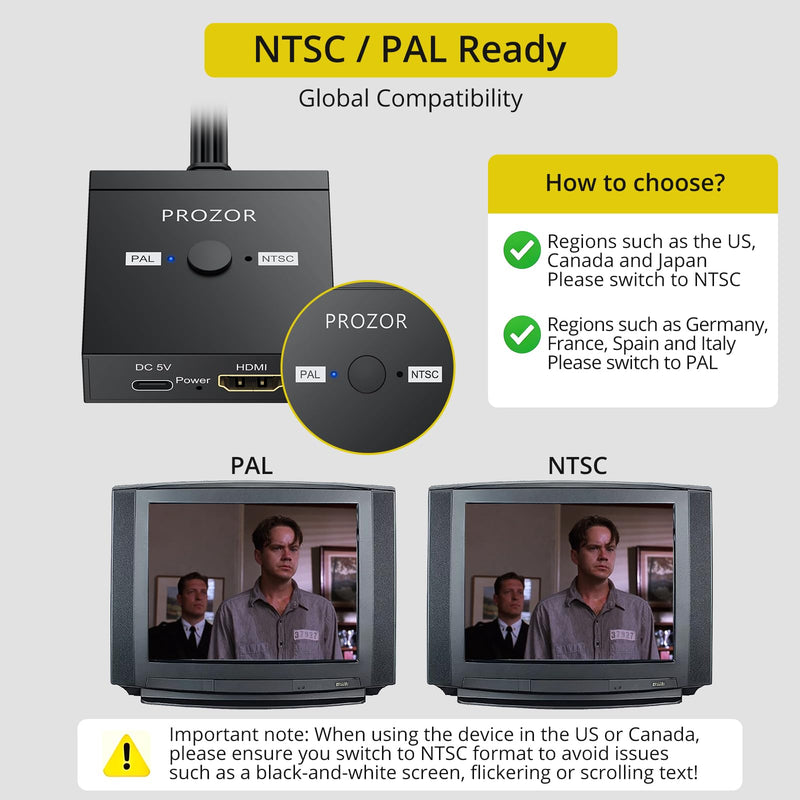 NTSC / PAL Ready

Global Compatibility

PROZOR

PAL NTSC

DC 5V Power HDMI

PROZOR

PAL NTSC

How to choose?

Regions such as the US, Canada and Japan Please switch to NTSC

Regions such as Germany, France, Spain and Italy Please switch to PAL

PAL

NTSC

Important note: When using the device in the US or Canada, please ensure you switch to NTSC format to avoid issues such as a black-and-white screen, flickering or scrolling text!