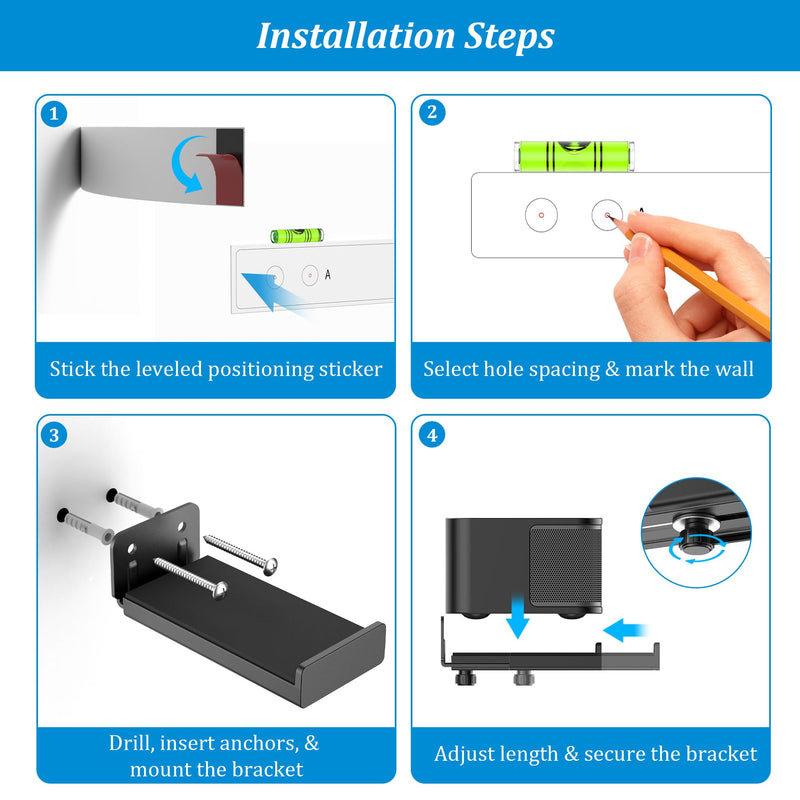 Installation Steps

1

A

Stick the leveled positioning sticker

2

A

Select hole spacing & mark the wall

3

Drill, insert anchors, & mount the bracket

4

Adjust length & secure the bracket