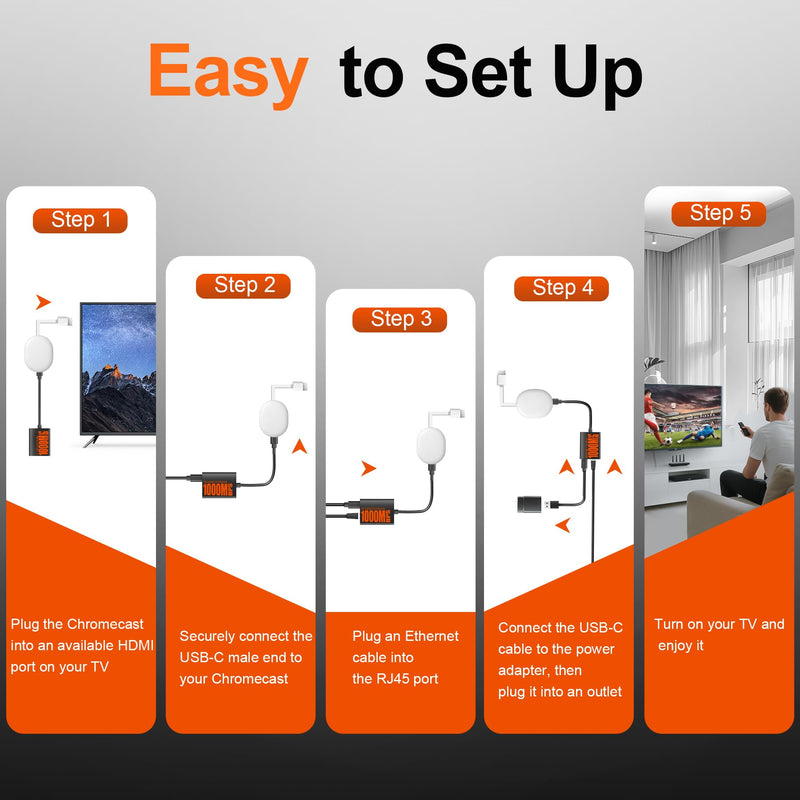 Easy to Set Up

Step 1

1000M

Plug the Chromecast into an available HDMI port on your TV

Step 2

1000M

Securely connect the USB-C male end to your Chromecast

Step 3

1000M

Plug an Ethernet cable into the RJ45 port

Step 4

1000M

Connect the USB-C cable to the power adapter, then plug it into an outlet

Step 5

Turn on your TV and enjoy it