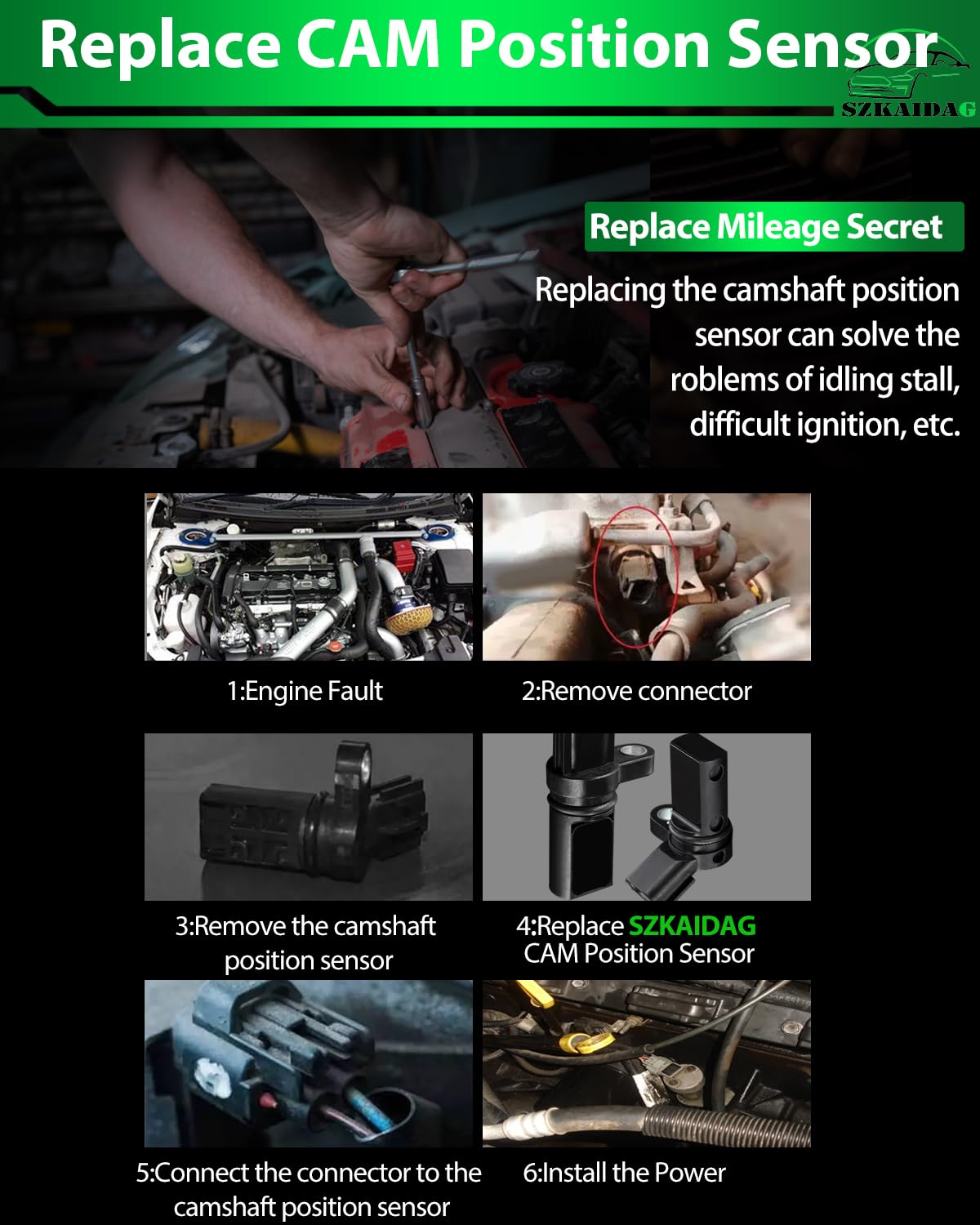 Replace CAM Position Sensor

SZKAIDAG

Replace Mileage Secret

Replacing the camshaft position sensor can solve the roblems of idling stall, difficult ignition, etc.

1:Engine Fault

2:Remove connector

3:Remove the camshaft position sensor

4:Replace SZKAIDAG CAM Position Sensor

5:Connect the connector to the camshaft position sensor

6:Install the Power