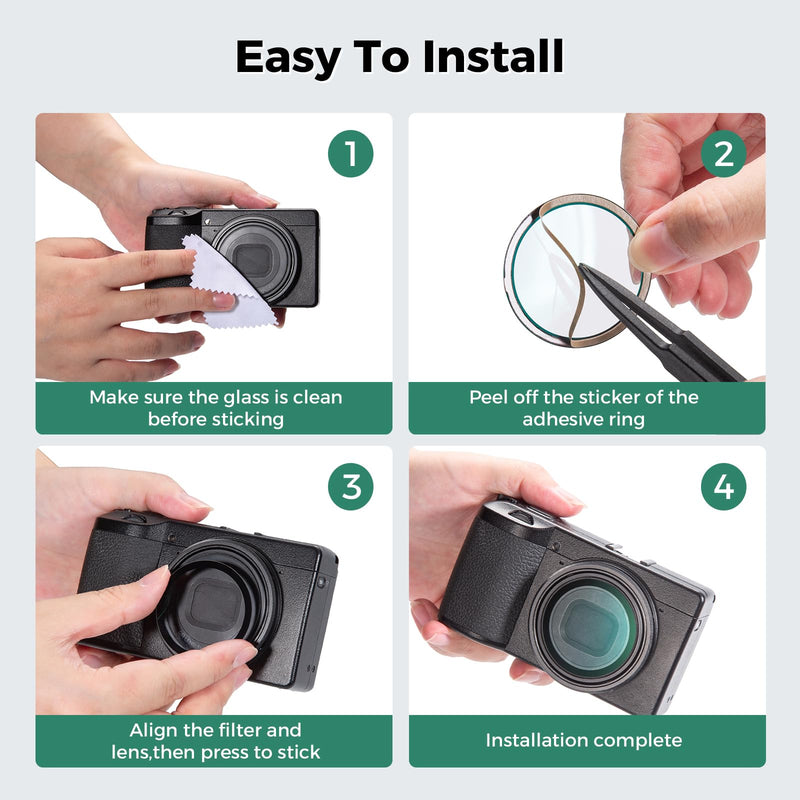 Easy To Install

1

Make sure the glass is clean before sticking

2

Peel off the sticker of the adhesive ring

3

Align the filter and lens,then press to stick

4

Installation complete