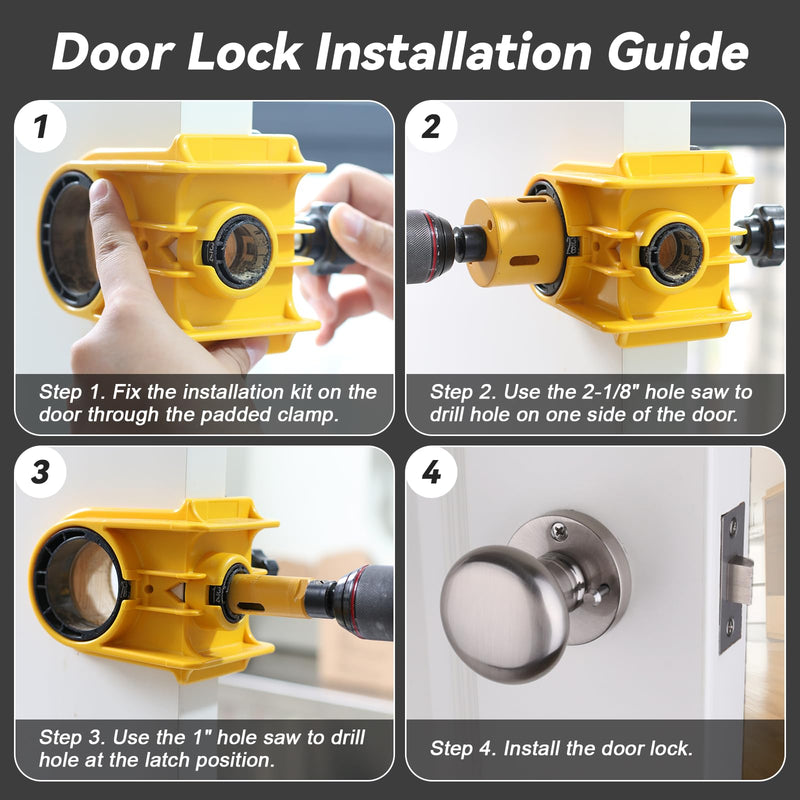 Door Lock Installation Guide

1

Step 1. Fix the installation kit on the door through the padded clamp.

2

Step 2. Use the 2-1/8" hole saw to drill hole on one side of the door.

3

Step 3. Use the 1" hole saw to drill hole at the latch position.

4

Step 4. Install the door lock.