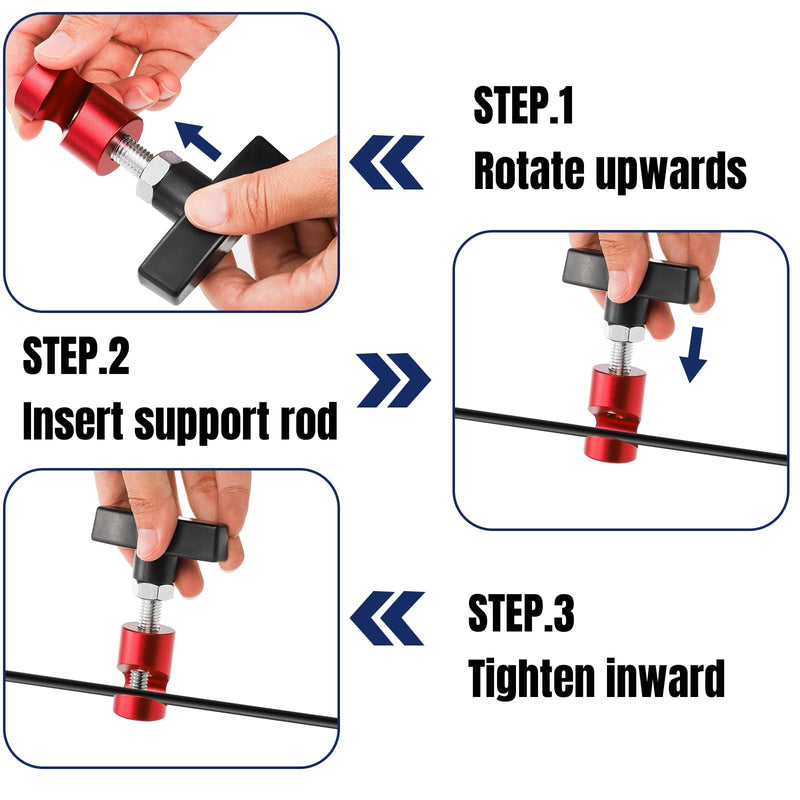 STEP.1
Rotate upwards

STEP.2
Insert support rod

STEP.3
Tighten inward