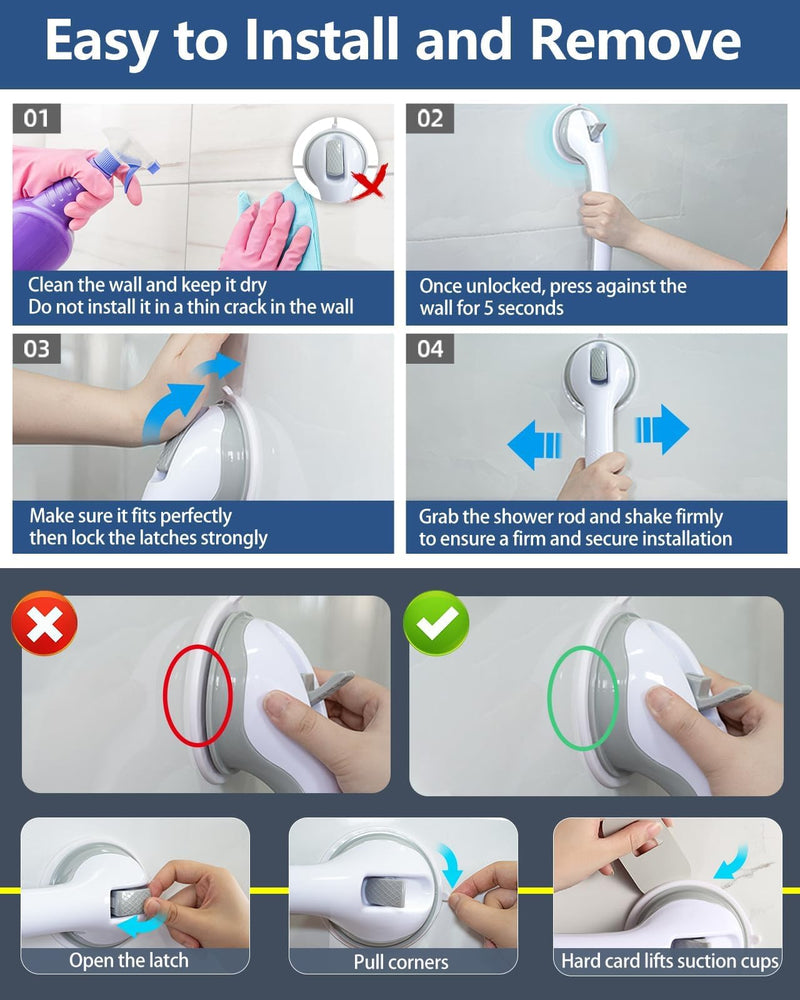 Easy to Install and Remove

01

Clean the wall and keep it dry
Do not install it in a thin crack in the wall

02

Once unlocked, press against the wall for 5 seconds

03

Make sure it fits perfectly
then lock the latches strongly

04

Grab the shower rod and shake firmly
to ensure a firm and secure installation

Open the latch

Pull corners

Hard card lifts suction cups