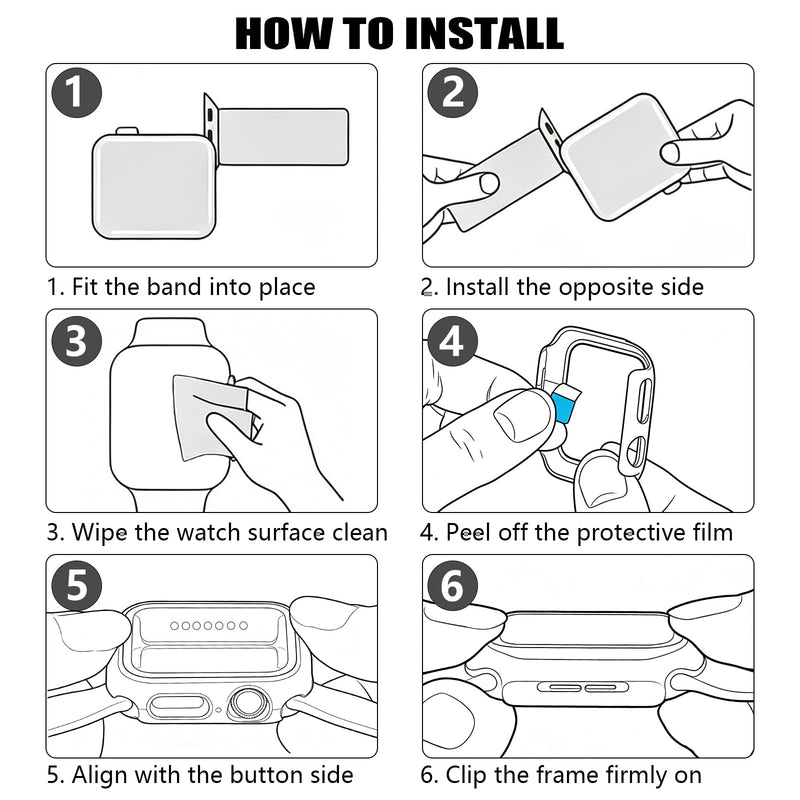 HOW TO INSTALL

1

1. Fit the band into place

2

2. Install the opposite side

3

3. Wipe the watch surface clean

4

4. Peel off the protective film

5

5. Align with the button side

6

6. Clip the frame firmly on