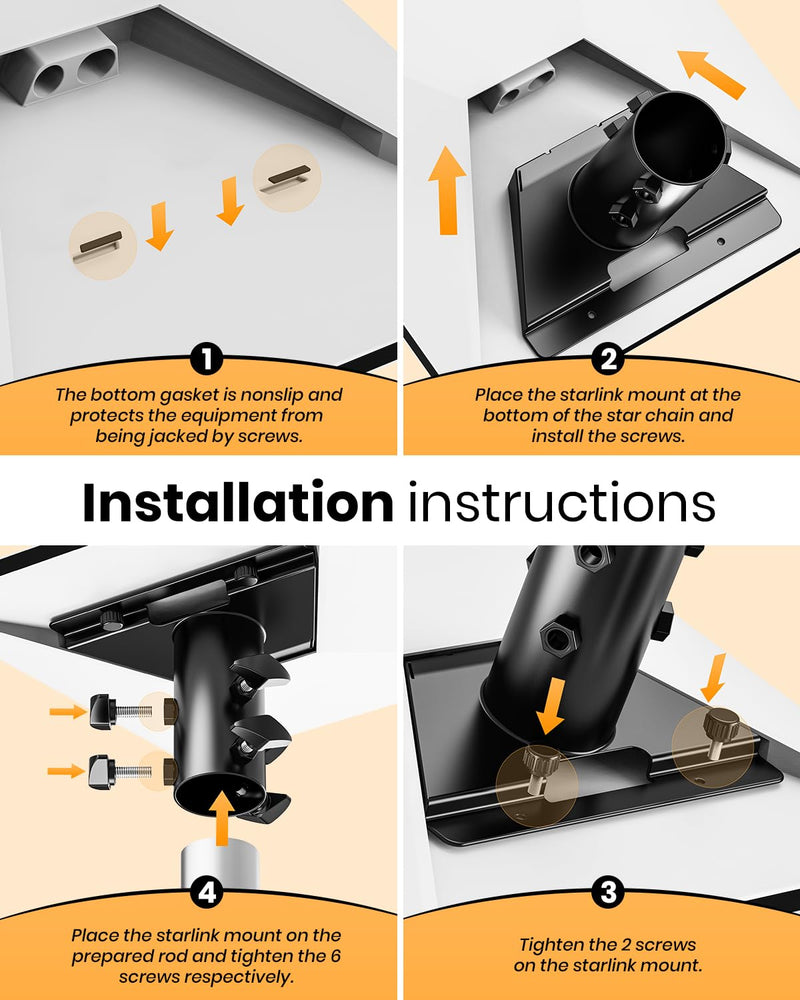 1
The bottom gasket is nonslip and protects the equipment from being jacked by screws.

2
Place the starlink mount at the bottom of the star chain and install the screws.

Installation instructions

4
Place the starlink mount on the prepared rod and tighten the 6 screws respectively.

3
Tighten the 2 screws on the starlink mount.