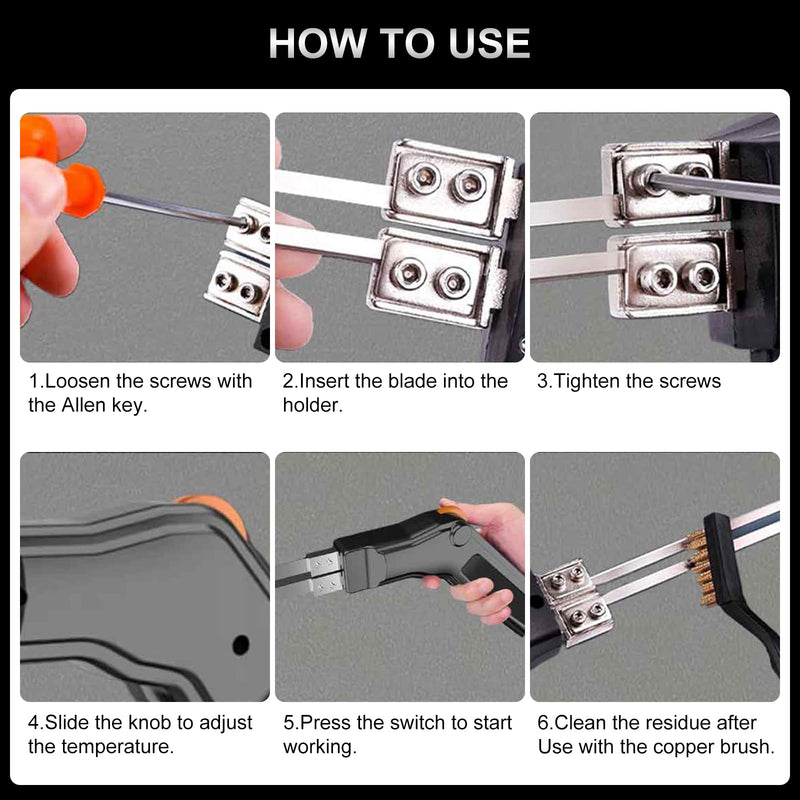 HOW TO USE

1.Loosen the screws with the Allen key.

2.Insert the blade into the holder.

3.Tighten the screws

4.Slide the knob to adjust the temperature.

5.Press the switch to start working.

6.Clean the residue after Use with the copper brush.