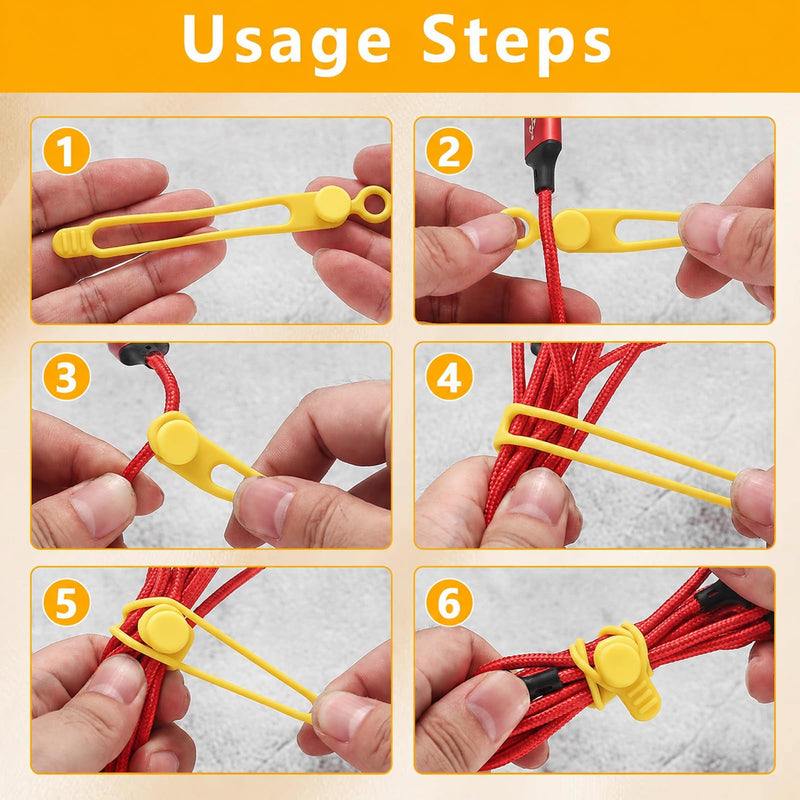 Usage Steps

1

2

3

4

5

6