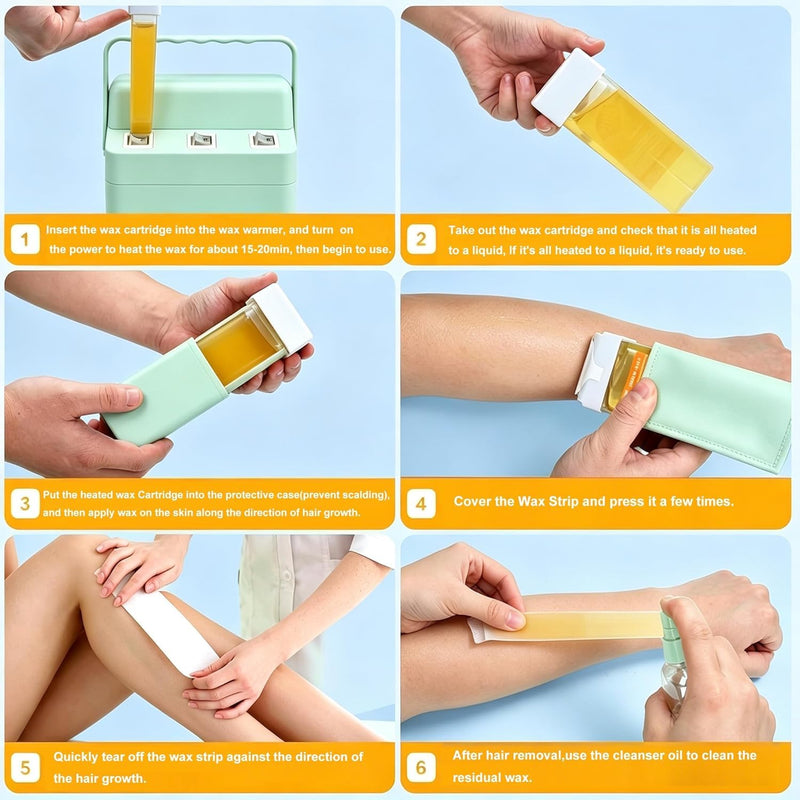 1 Insert the wax cartridge into the wax warmer, and turn on the power to heat the wax for about 15-20min, then begin to use.

2 Take out the wax cartridge and check that it is all heated to a liquid, If it's all heated to a liquid, it's ready to use.

3 Put the heated wax Cartridge into the protective case(prevent scalding), and then apply wax on the skin along the direction of hair growth.

4 Cover the Wax Strip and press it a few times.

5 Quickly tear off the wax strip against the direction of the hair growth.

6 After hair removal,use the cleanser oil to clean the residual wax.