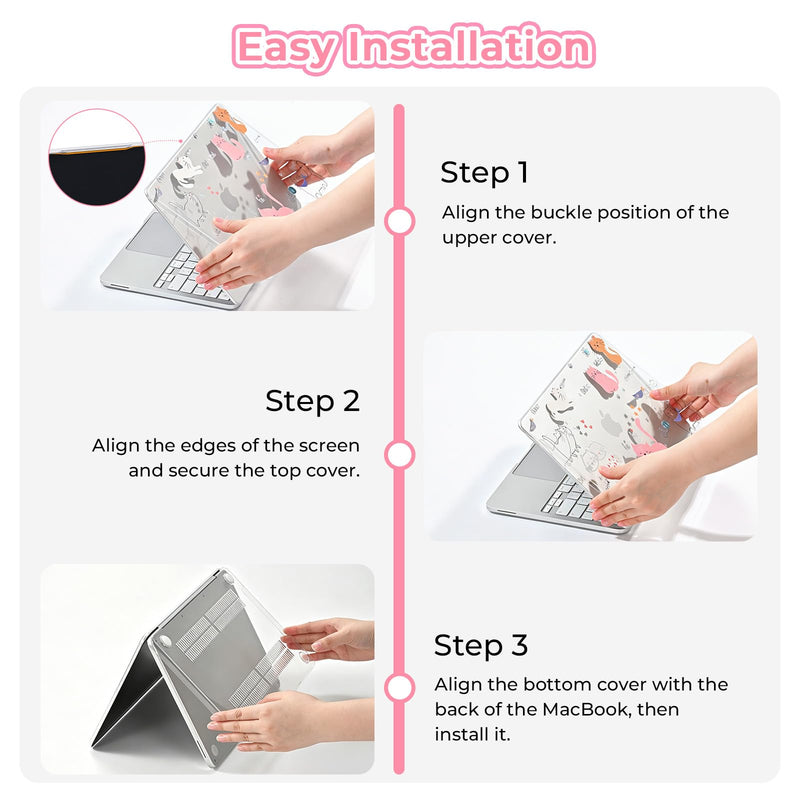 Easy Installation

Step 1

Align the buckle position of the upper cover.

Step 2

Align the edges of the screen and secure the top cover.

Step 3

Align the bottom cover with the back of the MacBook, then install it.