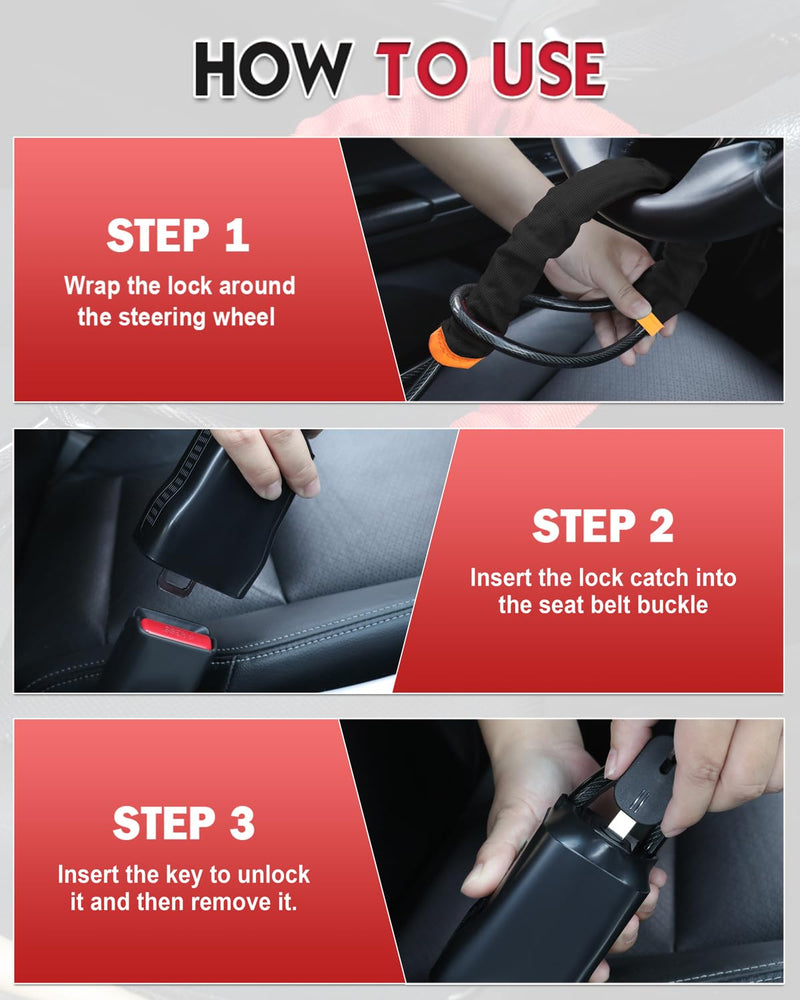 HOW TO USE

STEP 1

Wrap the lock around the steering wheel

STEP 2

Insert the lock catch into the seat belt buckle

STEP 3

Insert the key to unlock it and then remove it.