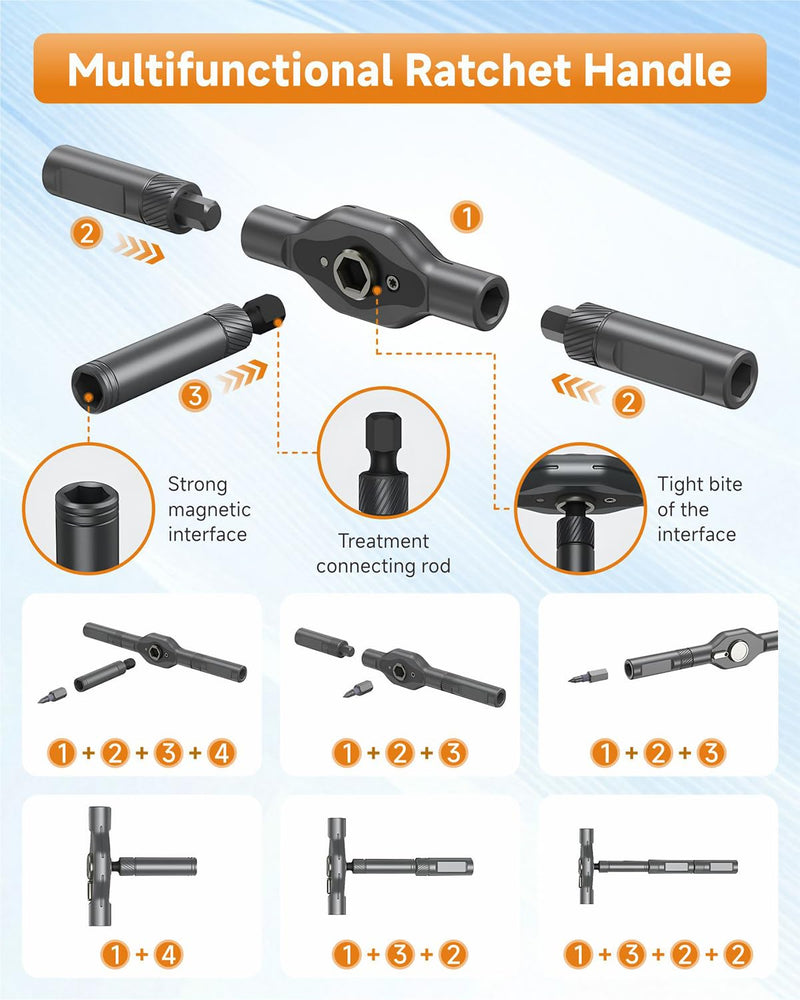 Multifunctional Ratchet Handle

2

1

3

2

Strong magnetic interface

Treatment connecting rod

Tight bite of the interface

1 + 2 + 3 + 4

1 + 2 + 3

1 + 2 + 3

1 + 4

1 + 3 + 2

1 + 3 + 2 + 2