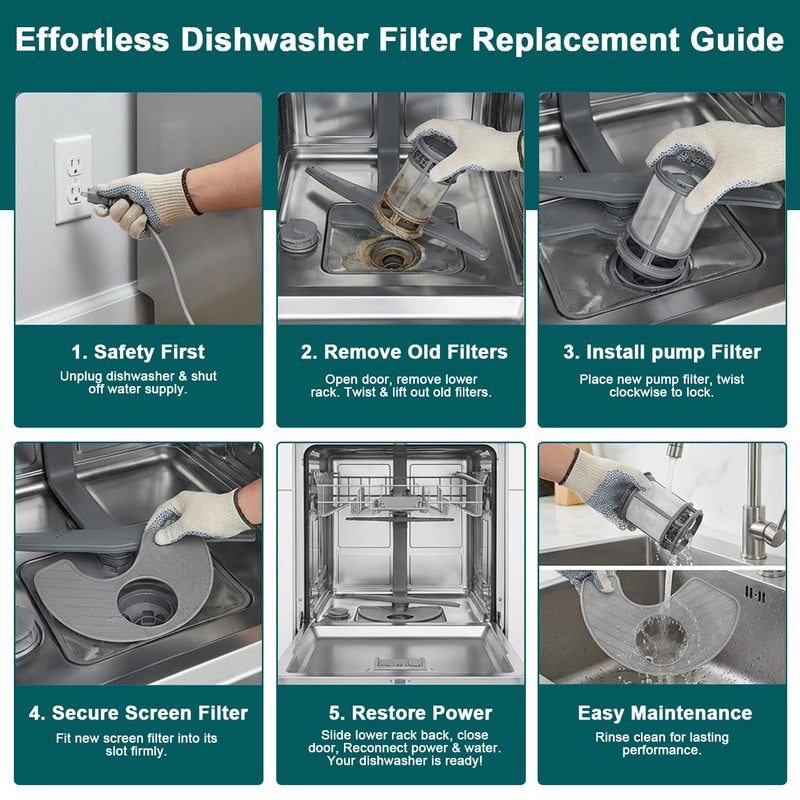 Effortless Dishwasher Filter Replacement Guide

1. Safety First
Unplug dishwasher & shut off water supply.

2. Remove Old Filters
Open door, remove lower rack. Twist & lift out old filters.

3. Install pump Filter
Place new pump filter, twist clockwise to lock.

4. Secure Screen Filter
Fit new screen filter into its slot firmly.

5. Restore Power
Slide lower rack back, close door, Reconnect power & water. Your dishwasher is ready!

Easy Maintenance
Rinse clean for lasting performance.