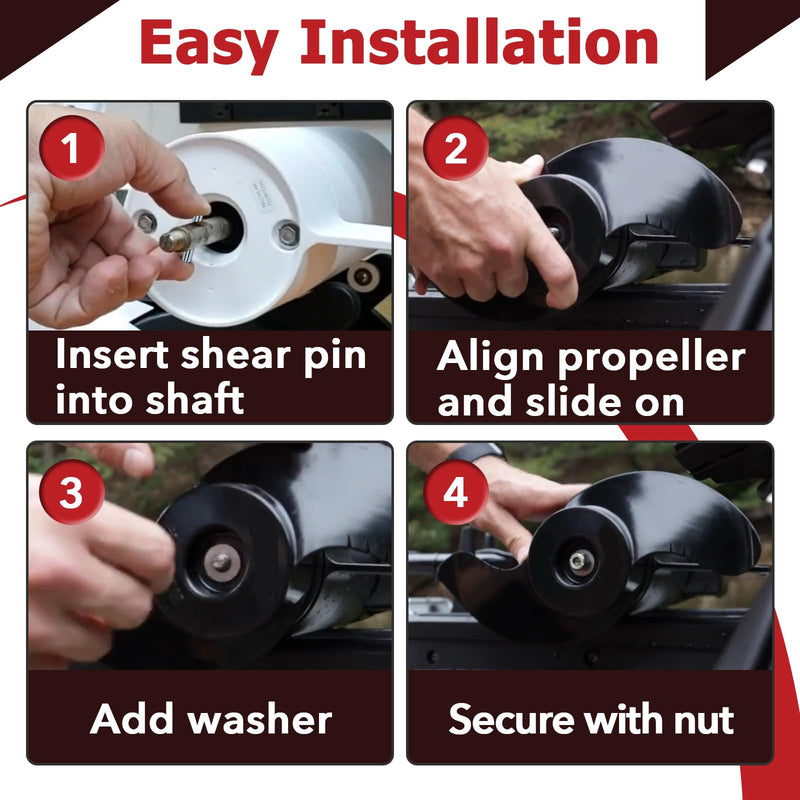 Easy Installation

1

Insert shear pin into shaft

2

Align propeller and slide on

3

Add washer

4

Secure with nut