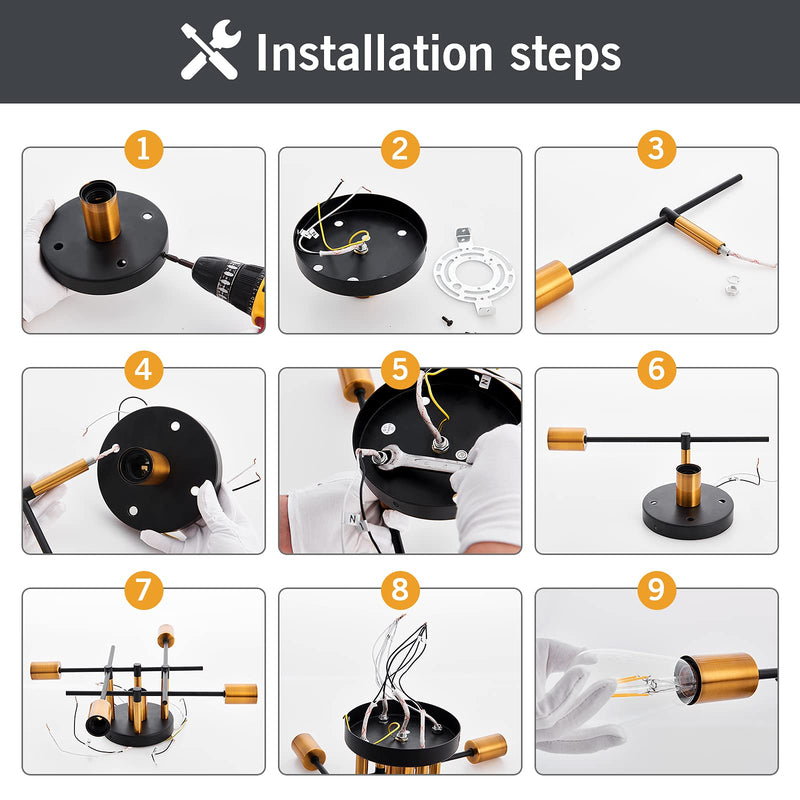 Installation steps

1

2

3

4

5

6

7

8

9