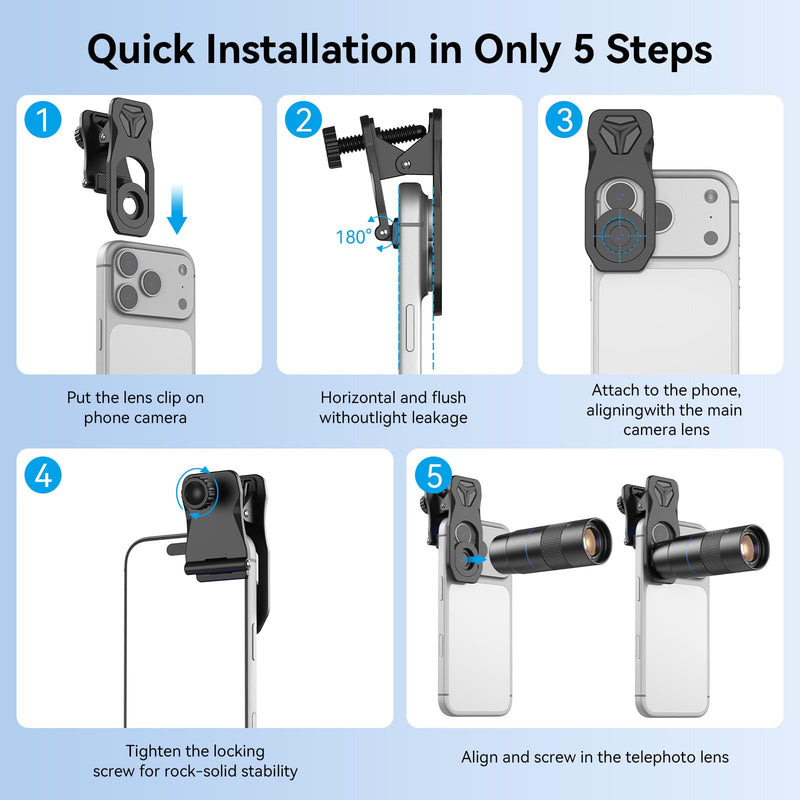 Quick Installation in Only 5 Steps

1

Put the lens clip on phone camera

2

180°

Horizontal and flush withoutlight leakage

3

Attach to the phone, aligningwith the main camera lens

4

Tighten the locking screw for rock-solid stability

5

Align and screw in the telephoto lens