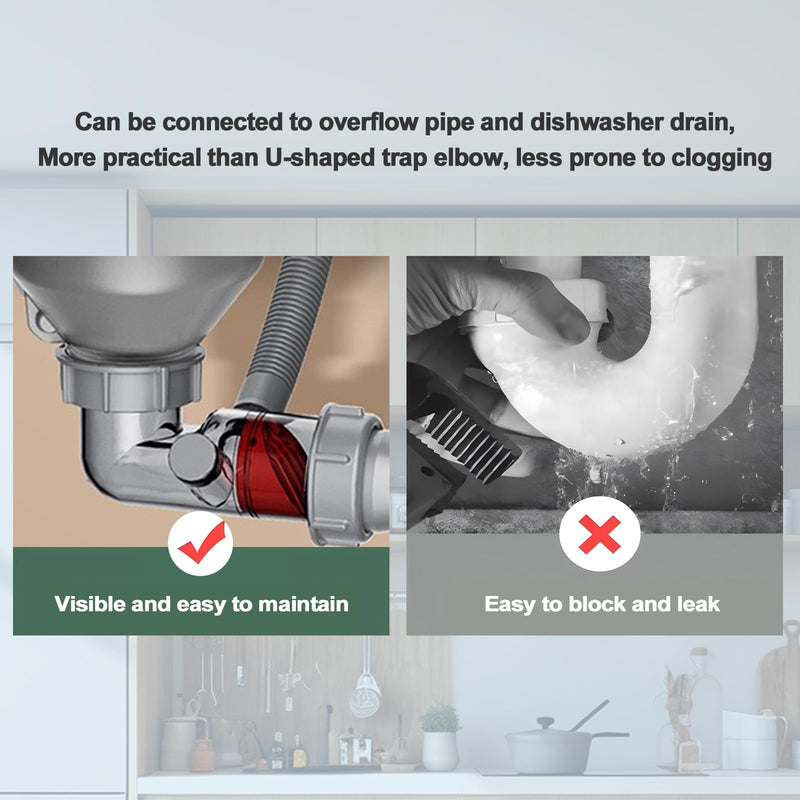 Can be connected to overflow pipe and dishwasher drain,
More practical than U-shaped trap elbow, less prone to clogging

Visible and easy to maintain

Easy to block and leak