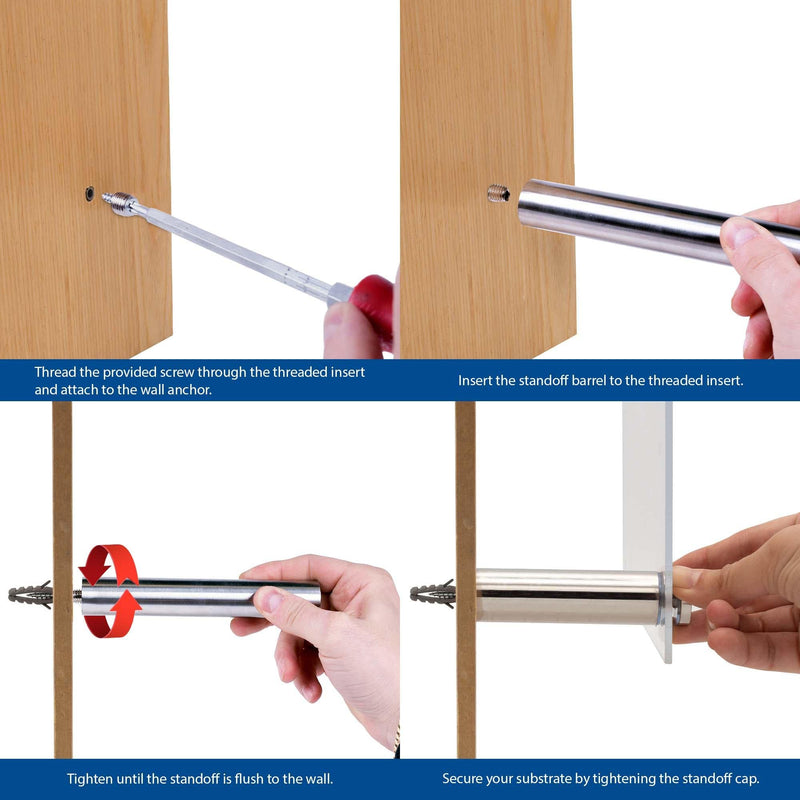 Thread the provided screw through the threaded insert and attach to the wall anchor.

Insert the standoff barrel to the threaded insert.

Tighten until the standoff is flush to the wall.

Secure your substrate by tightening the standoff cap.