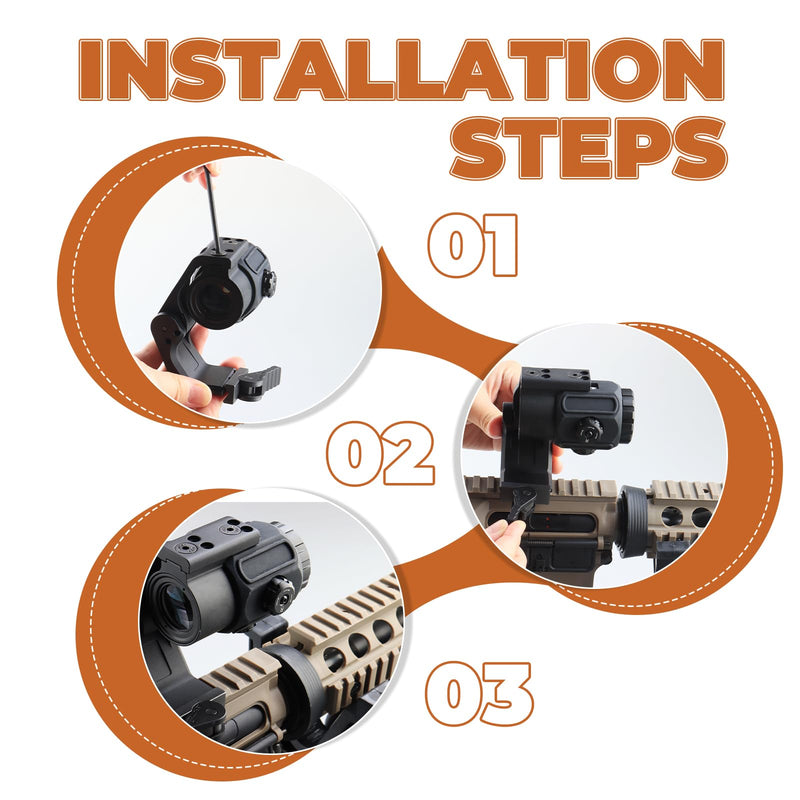 INSTALLATION STEPS

01

02

03