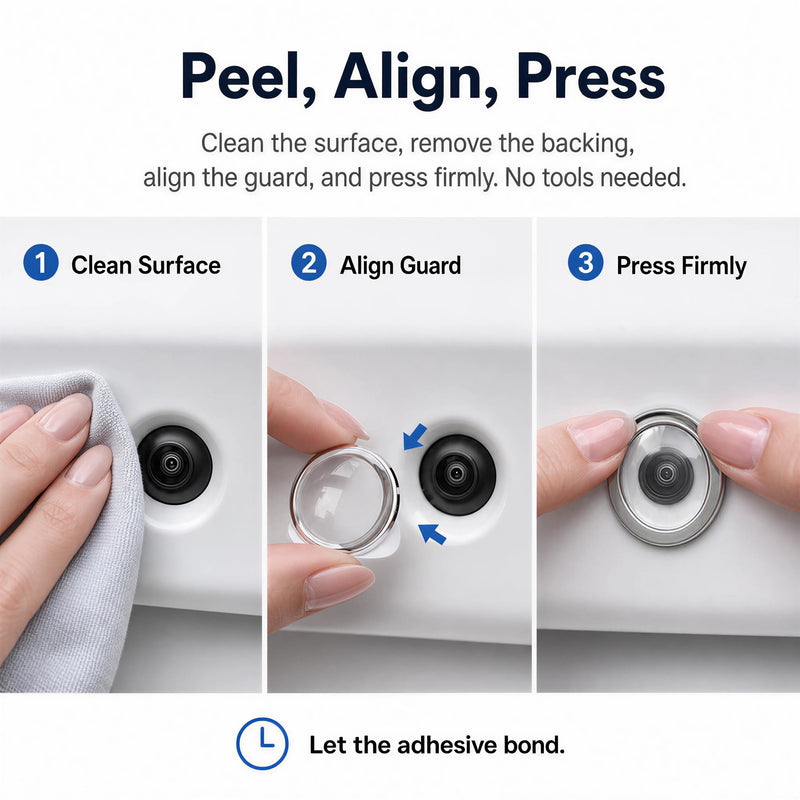 Peel, Align, Press

Clean the surface, remove the backing, align the guard, and press firmly. No tools needed.

1 Clean Surface

2 Align Guard

3 Press Firmly

Let the adhesive bond.