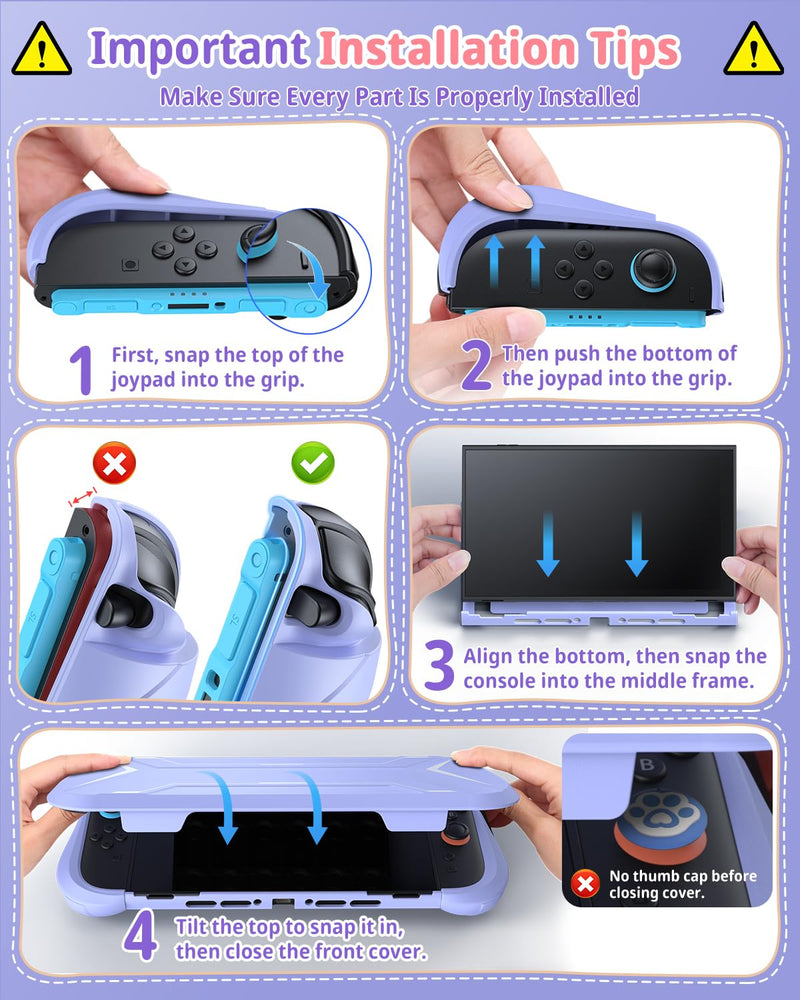 Important Installation Tips
Make Sure Every Part Is Properly Installed

1 First, snap the top of the joypad into the grip.

2 Then push the bottom of the joypad into the grip.

3 Align the bottom, then snap the console into the middle frame.

4 Tilt the top to snap it in, then close the front cover.

No thumb cap before closing cover.