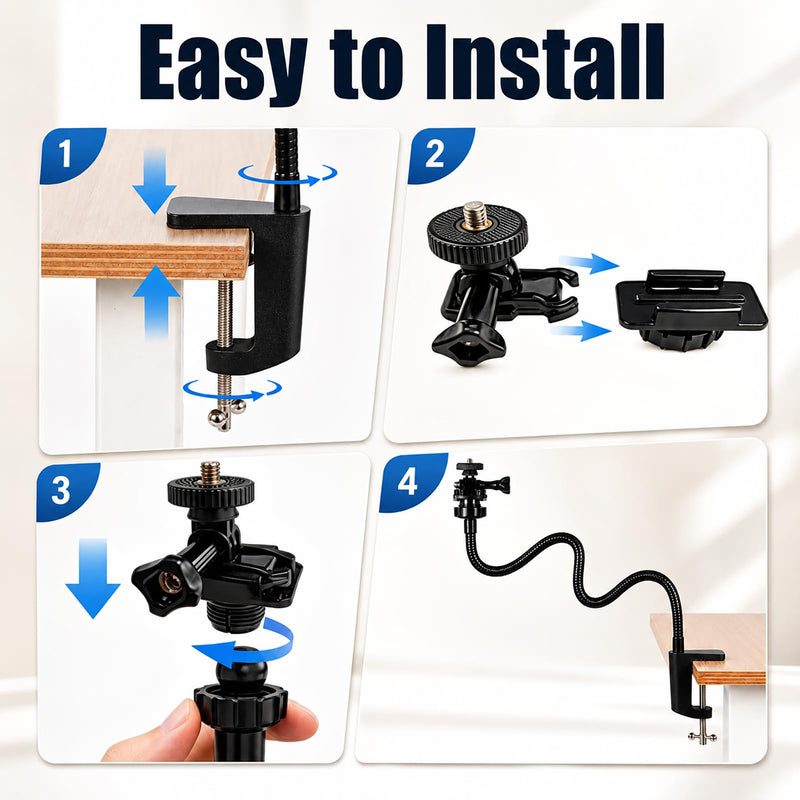 Easy to Install

1

2

3

4