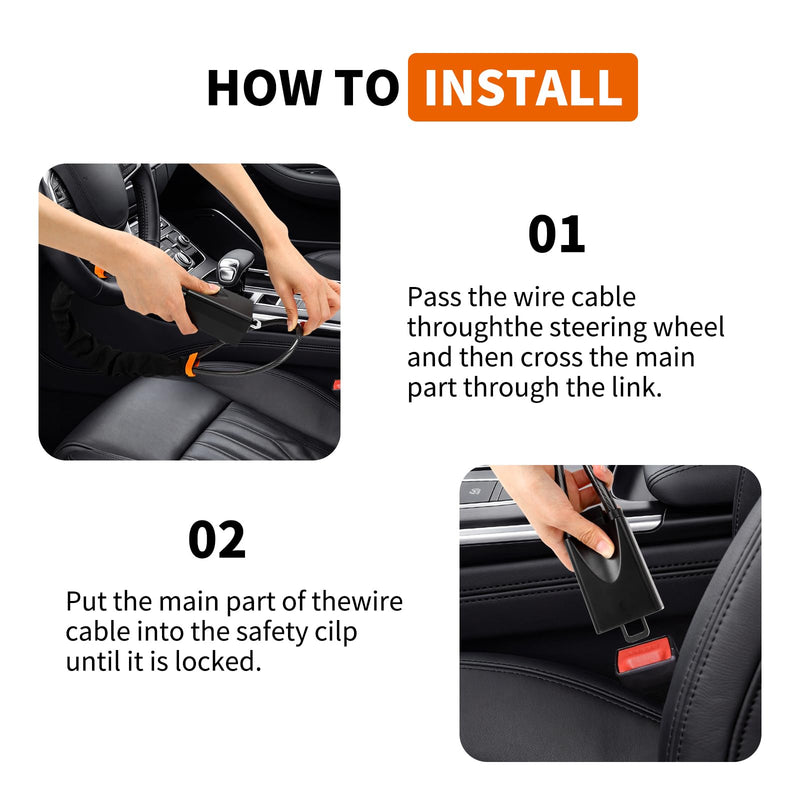 HOW TO INSTALL

01

Pass the wire cable throughthe steering wheel and then cross the main part through the link.

02

Put the main part of thewire cable into the safety cilp until it is locked.