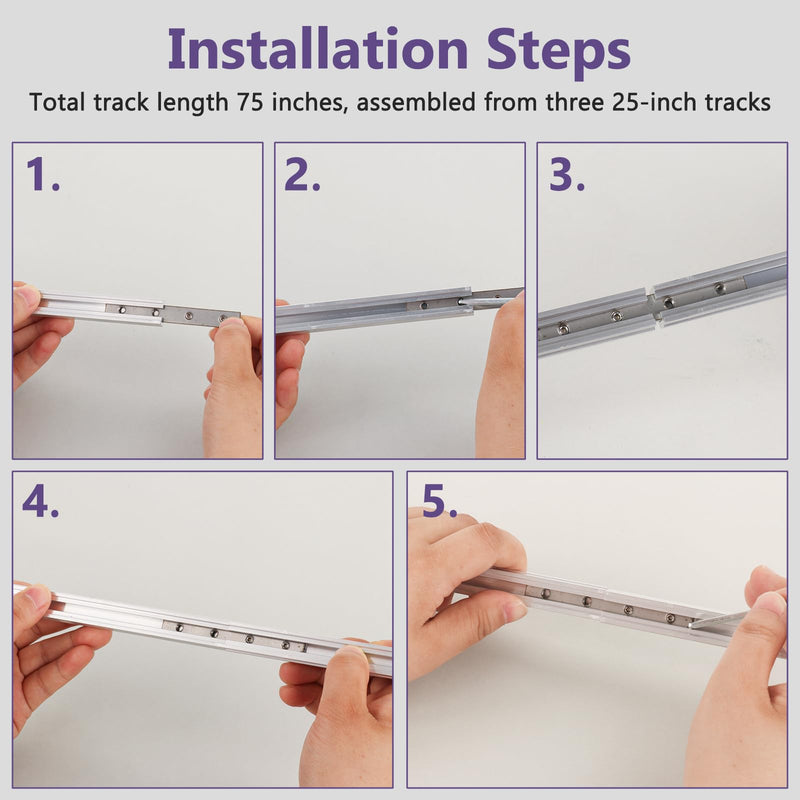 Installation Steps

Total track length 75 inches, assembled from three 25-inch tracks

1.

2.

3.

4.

5.